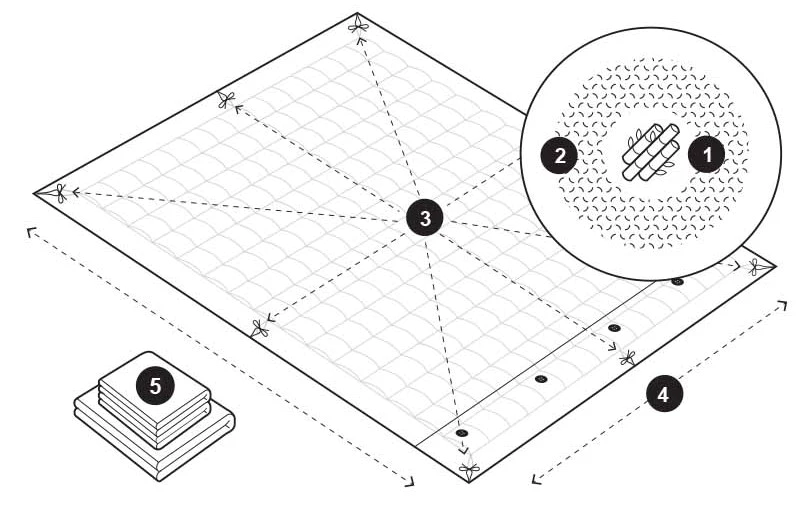 2
1
3
4
5