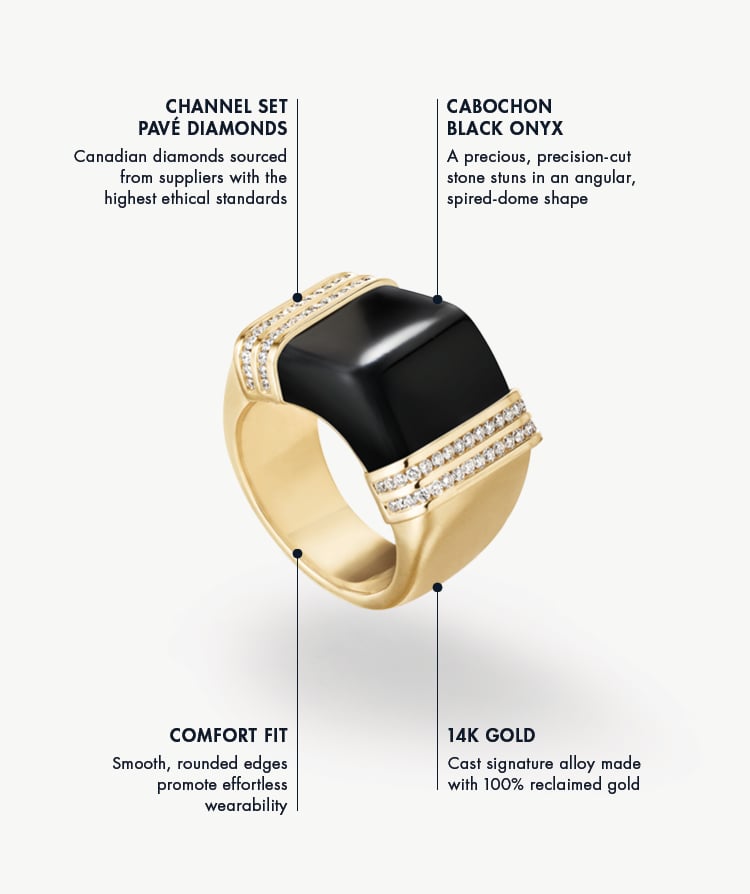 CHANNEL SET
PAVÉ DIAMONDS

Canadian diamonds sourced from suppliers with the highest ethical standards

CABOCHON
BLACK ONYX

A precious, precision-cut stone stuns in an angular, spired-dome shape

COMFORT FIT

Smooth, rounded edges promote effortless wearability

14K GOLD

Cast signature alloy made with 100% reclaimed gold