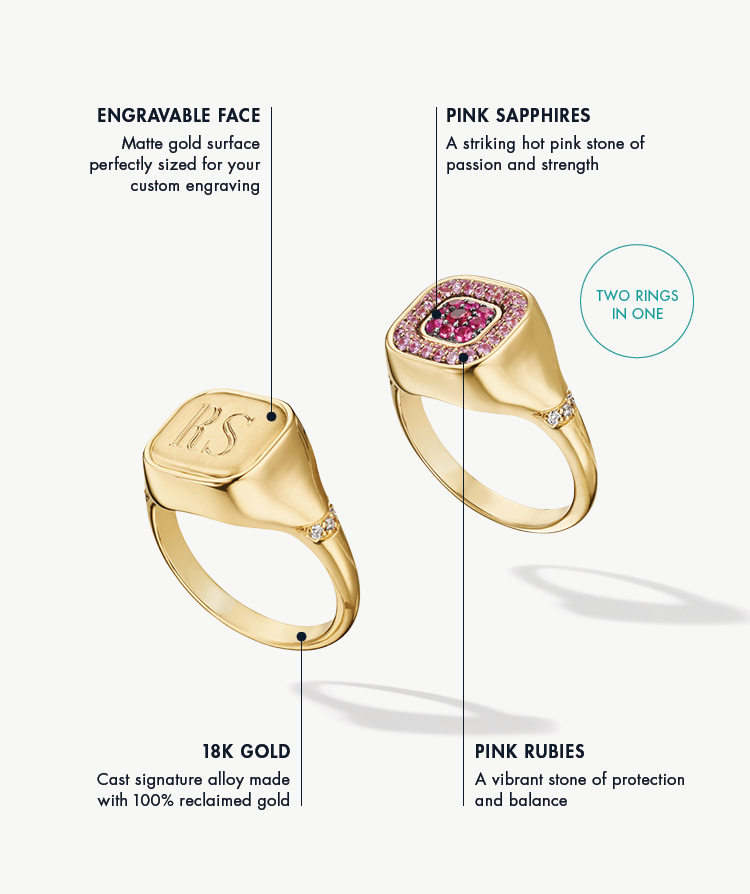 ENGRAVABLE FACE
Matte gold surface perfectly sized for your custom engraving

PINK SAPPHIRES
A striking hot pink stone of passion and strength

TWO RINGS IN ONE

RS

18K GOLD
Cast signature alloy made with 100% reclaimed gold

PINK RUBIES
A vibrant stone of protection and balance