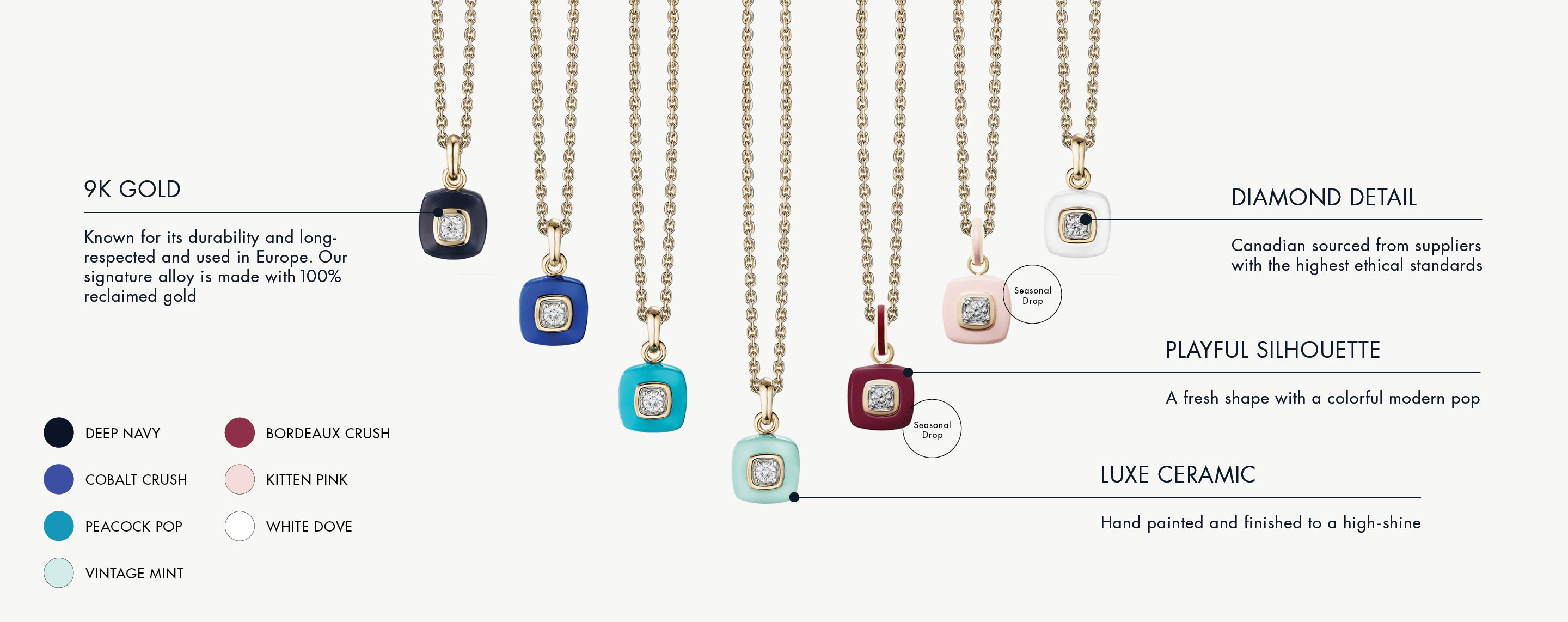 9K GOLD

Known for its durability and long-respected and used in Europe. Our signature alloy is made with 100% reclaimed gold

DEEP NAVY

COBALT CRUSH

PEACOCK POP

VINTAGE MINT

BORDEAUX CRUSH

KITTEN PINK

WHITE DOVE

Seasonal Drop

Seasonal Drop

DIAMOND DETAIL

Canadian sourced from suppliers with the highest ethical standards

PLAYFUL SILHOUETTE

A fresh shape with a colorful modern pop

LUXE CERAMIC

Hand painted and finished to a high-shine