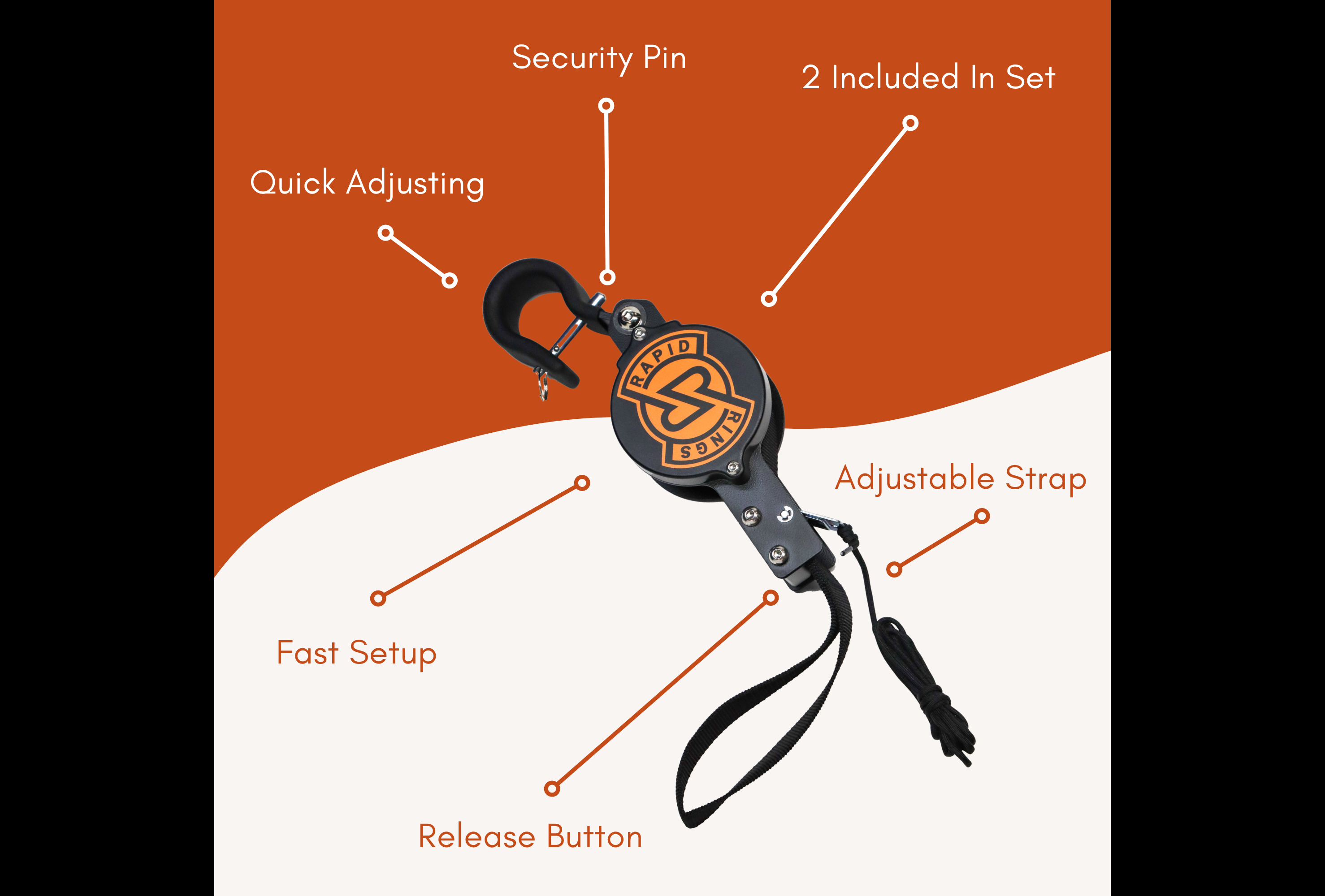 Security Pin

2 Included In Set

Quick Adjusting

RAPID RINGS

Adjustable Strap

Fast Setup

Release Button