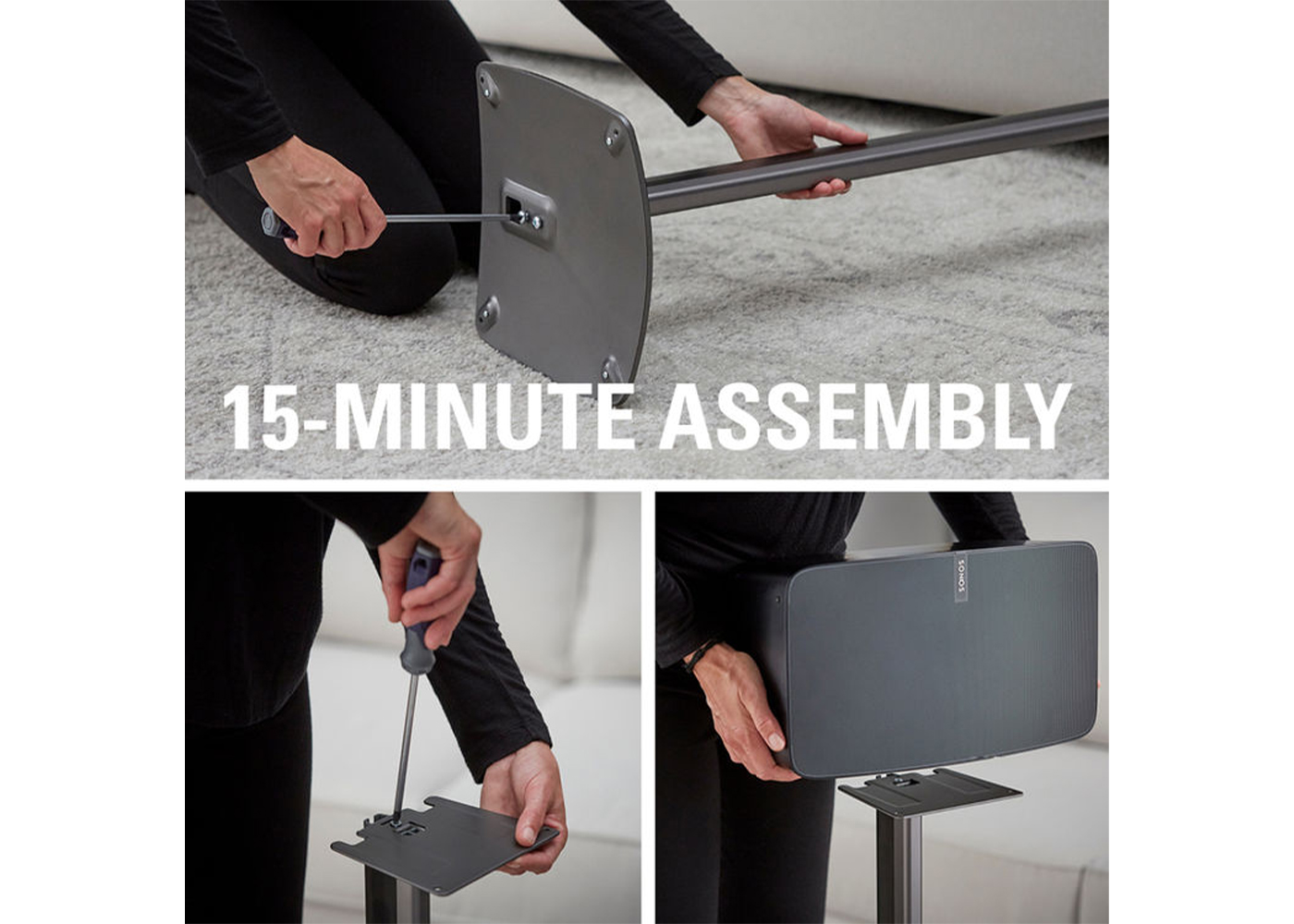 15-MINUTE ASSEMBLY

SONOS