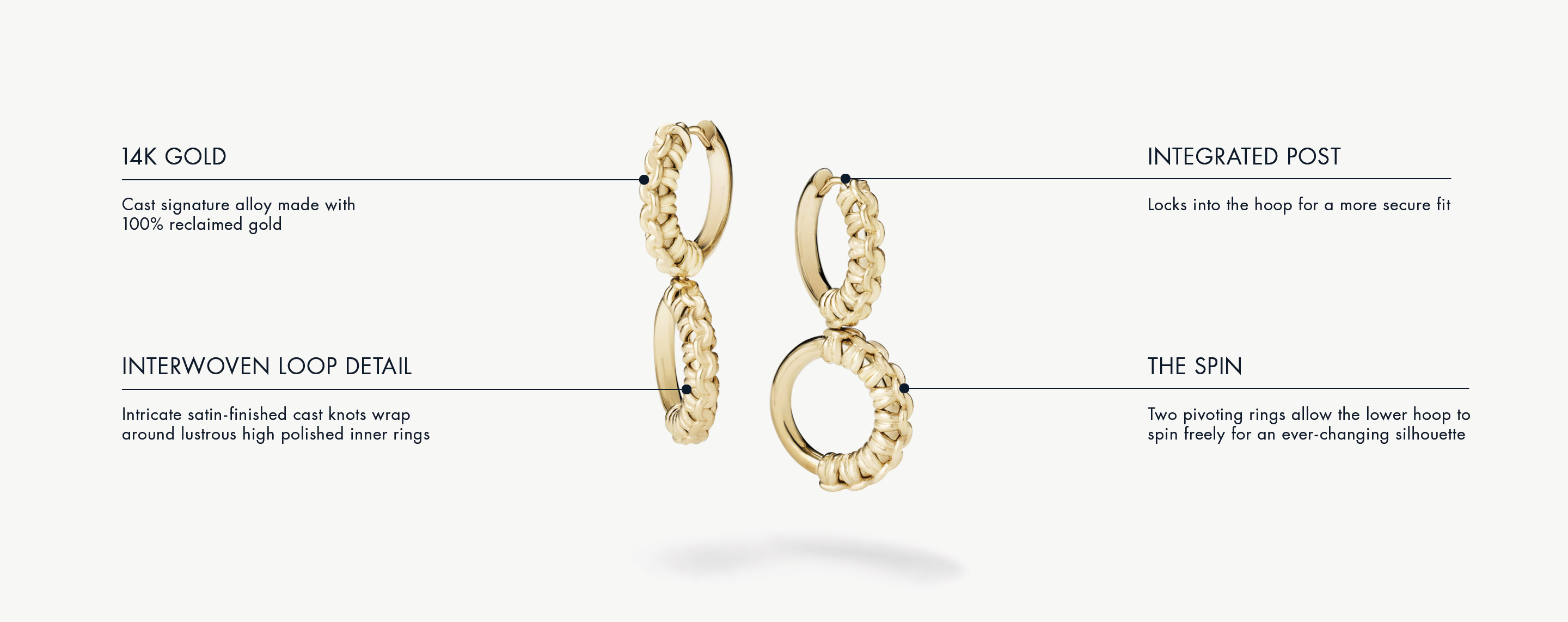 14K GOLD

Cast signature alloy made with 100% reclaimed gold

INTERWOVEN LOOP DETAIL

Intricate satin-finished cast knots wrap around lustrous high polished inner rings

INTEGRATED POST

Locks into the hoop for a more secure fit

THE SPIN

Two pivoting rings allow the lower hoop to spin freely for an ever-changing silhouette