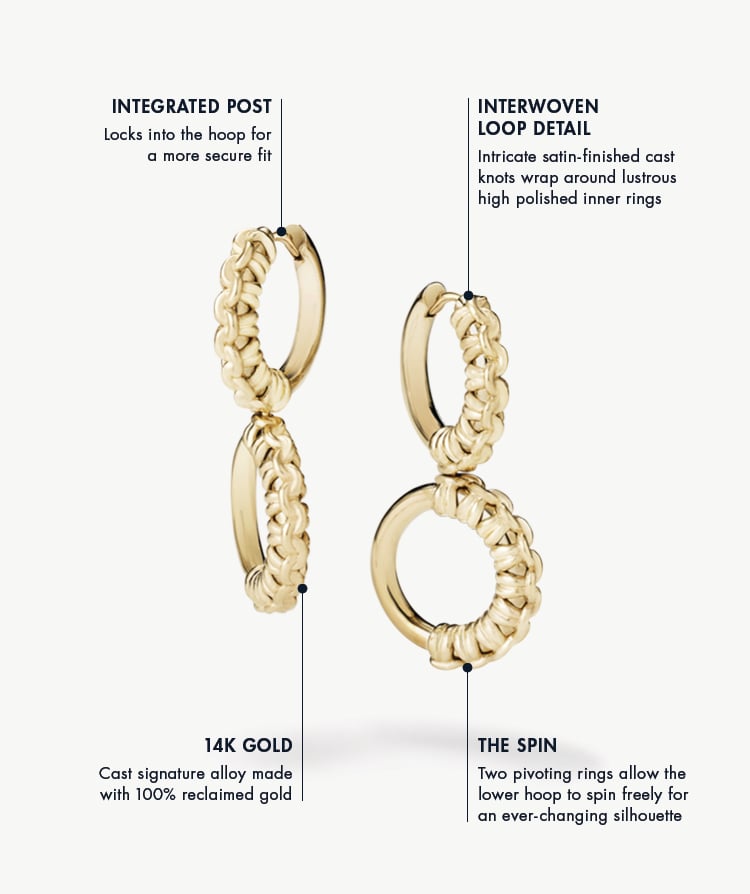 INTEGRATED POST
Locks into the hoop for a more secure fit

INTERWOVEN LOOP DETAIL
Intricate satin-finished cast knots wrap around lustrous high polished inner rings

14K GOLD
Cast signature alloy made with 100% reclaimed gold

THE SPIN
Two pivoting rings allow the lower hoop to spin freely for an ever-changing silhouette