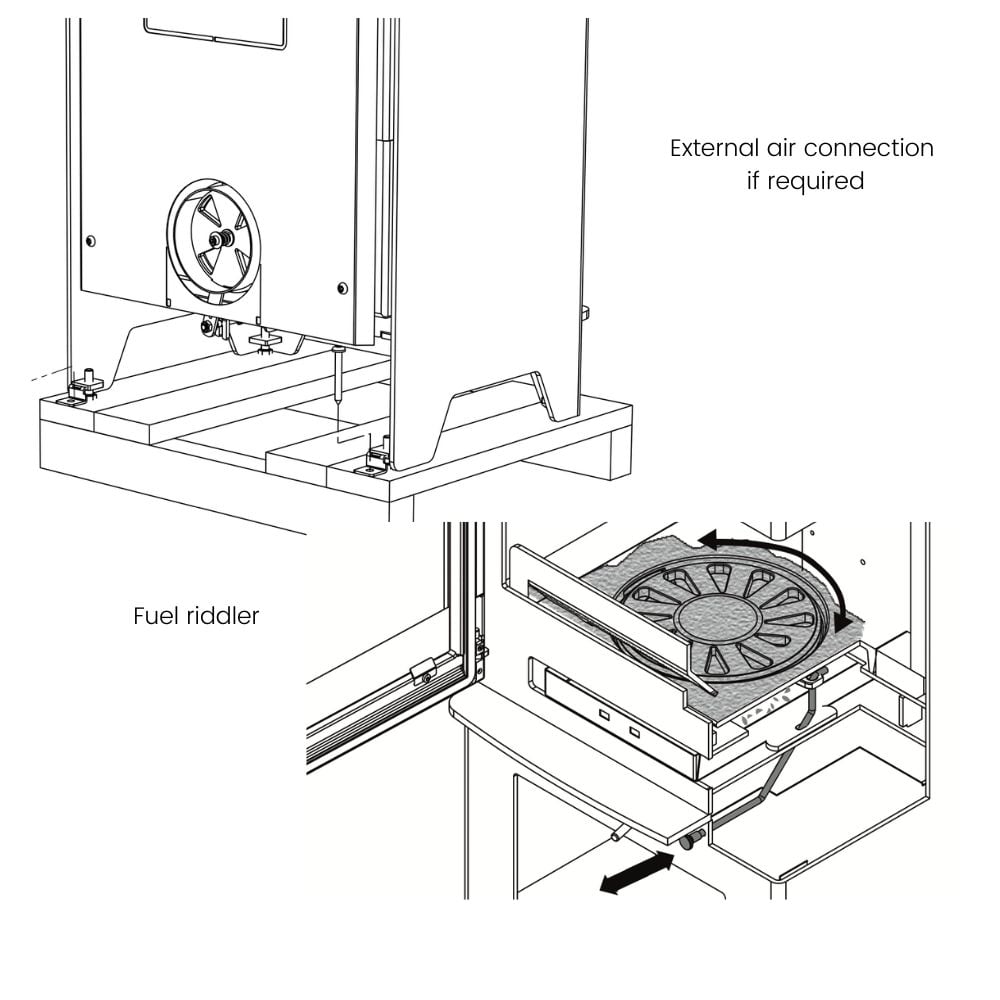 External air connection
if required

Fuel riddler