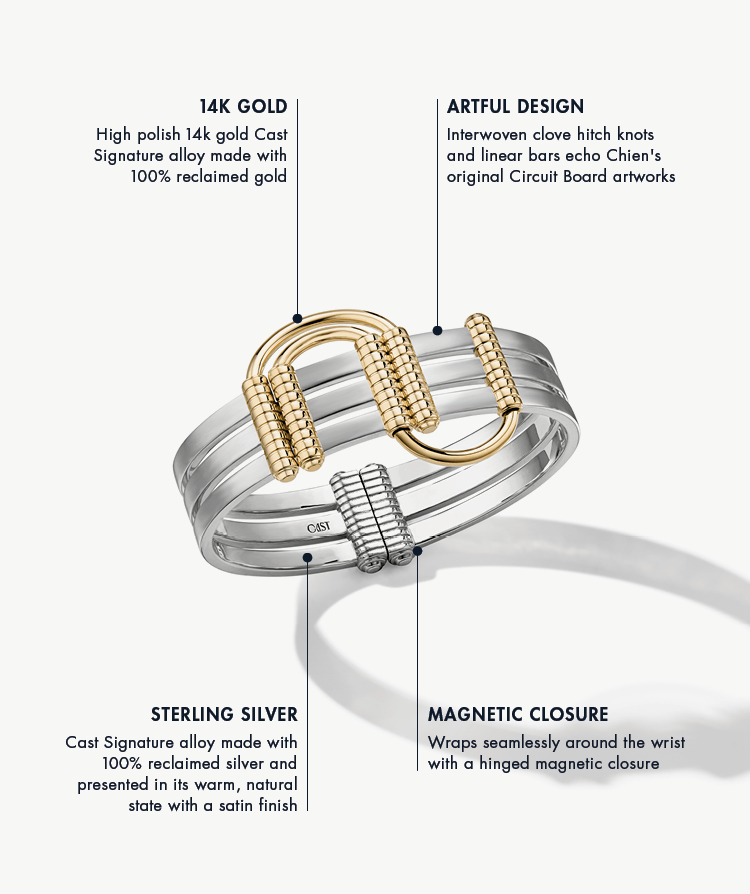 14K GOLD
High polish 14k gold Cast Signature alloy made with 100% reclaimed gold

ARTFUL DESIGN
Interwoven clove hitch knots and linear bars echo Chien's original Circuit Board artworks

CAST

STERLING SILVER
Cast Signature alloy made with 100% reclaimed silver and presented in its warm, natural state with a satin finish

MAGNETIC CLOSURE
Wraps seamlessly around the wrist with a hinged magnetic closure