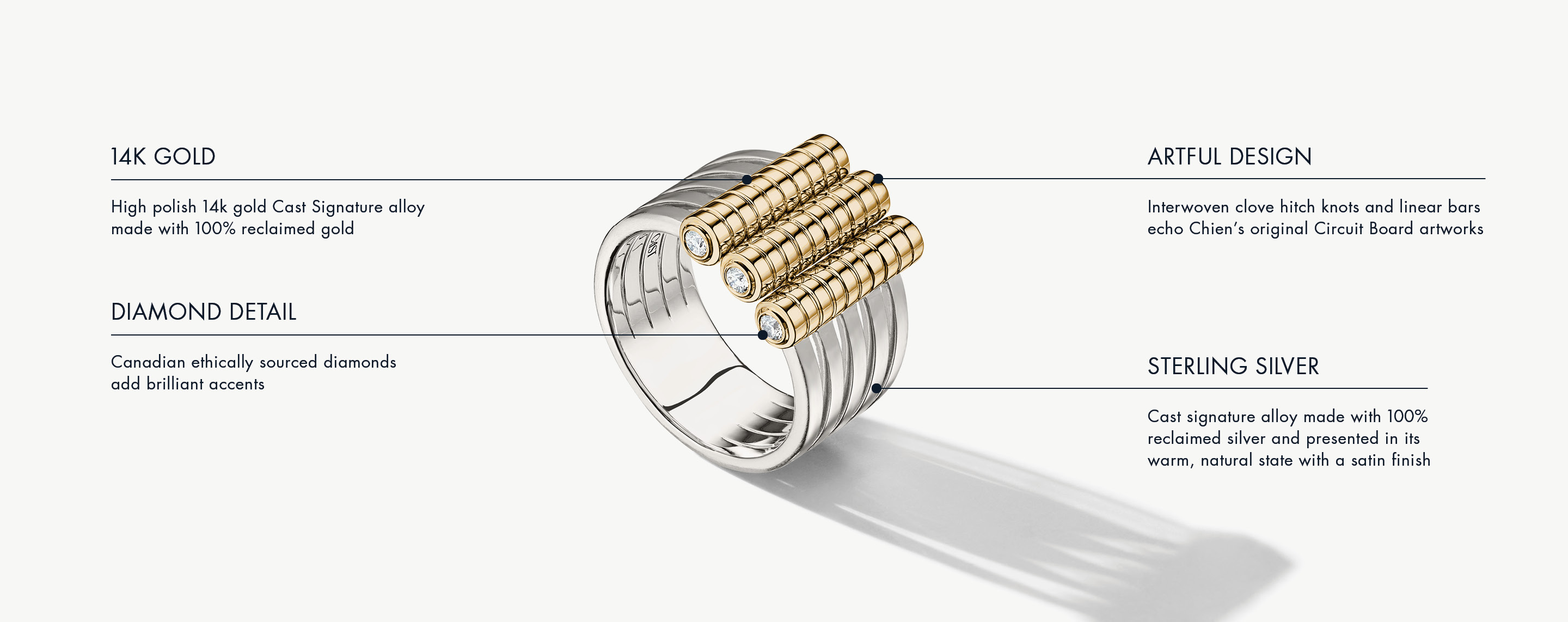 14K GOLD

High polish 14k gold Cast Signature alloy made with 100% reclaimed gold

DIAMOND DETAIL

Canadian ethically sourced diamonds add brilliant accents

ARTFUL DESIGN

Interwoven clove hitch knots and linear bars echo Chien's original Circuit Board artworks

STERLING SILVER

Cast signature alloy made with 100% reclaimed silver and presented in its warm, natural state with a satin finish