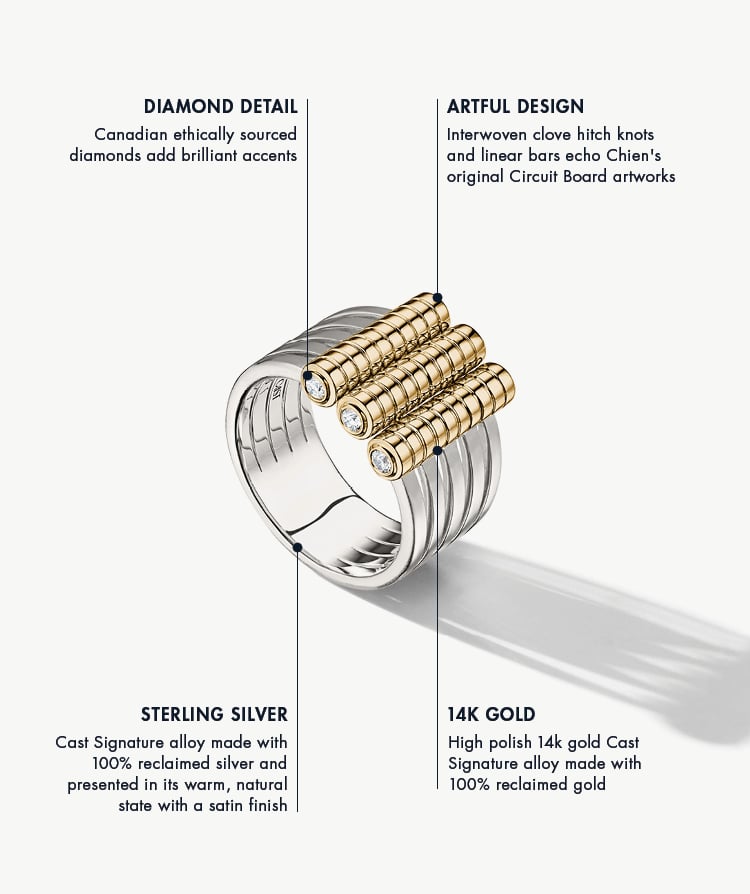 DIAMOND DETAIL

Canadian ethically sourced diamonds add brilliant accents

ARTFUL DESIGN

Interwoven clove hitch knots and linear bars echo Chien's original Circuit Board artworks

STERLING SILVER

Cast Signature alloy made with 100% reclaimed silver and presented in its warm, natural state with a satin finish

14K GOLD

High polish 14k gold Cast Signature alloy made with 100% reclaimed gold