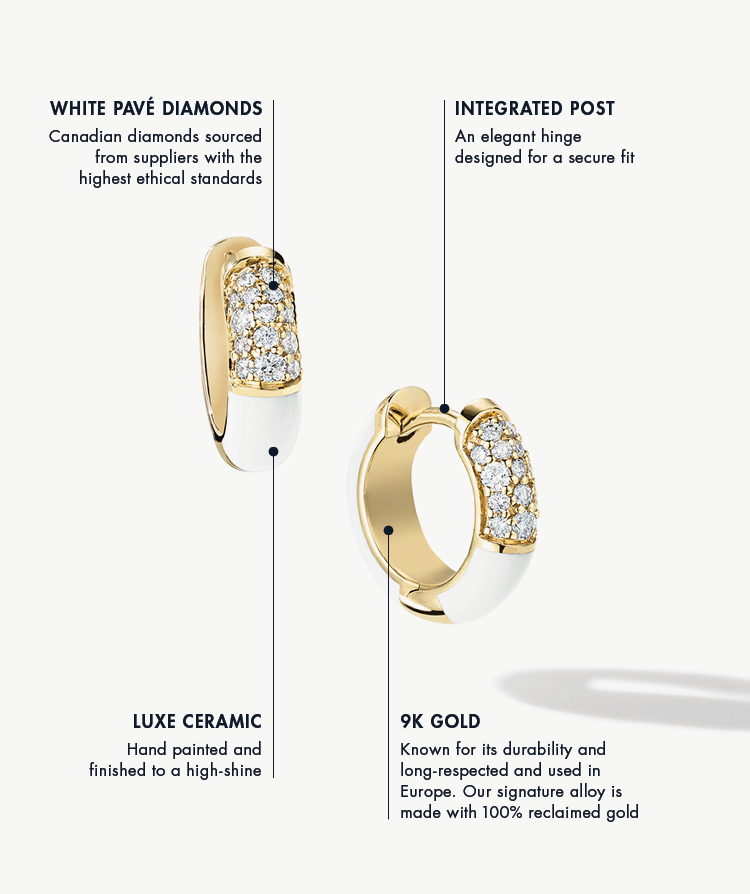 WHITE PAVÉ DIAMONDS
Canadian diamonds sourced from suppliers with the highest ethical standards

INTEGRATED POST
An elegant hinge designed for a secure fit

LUXE CERAMIC
Hand painted and finished to a high-shine

9K GOLD
Known for its durability and long-respected and used in Europe. Our signature alloy is made with 100% reclaimed gold