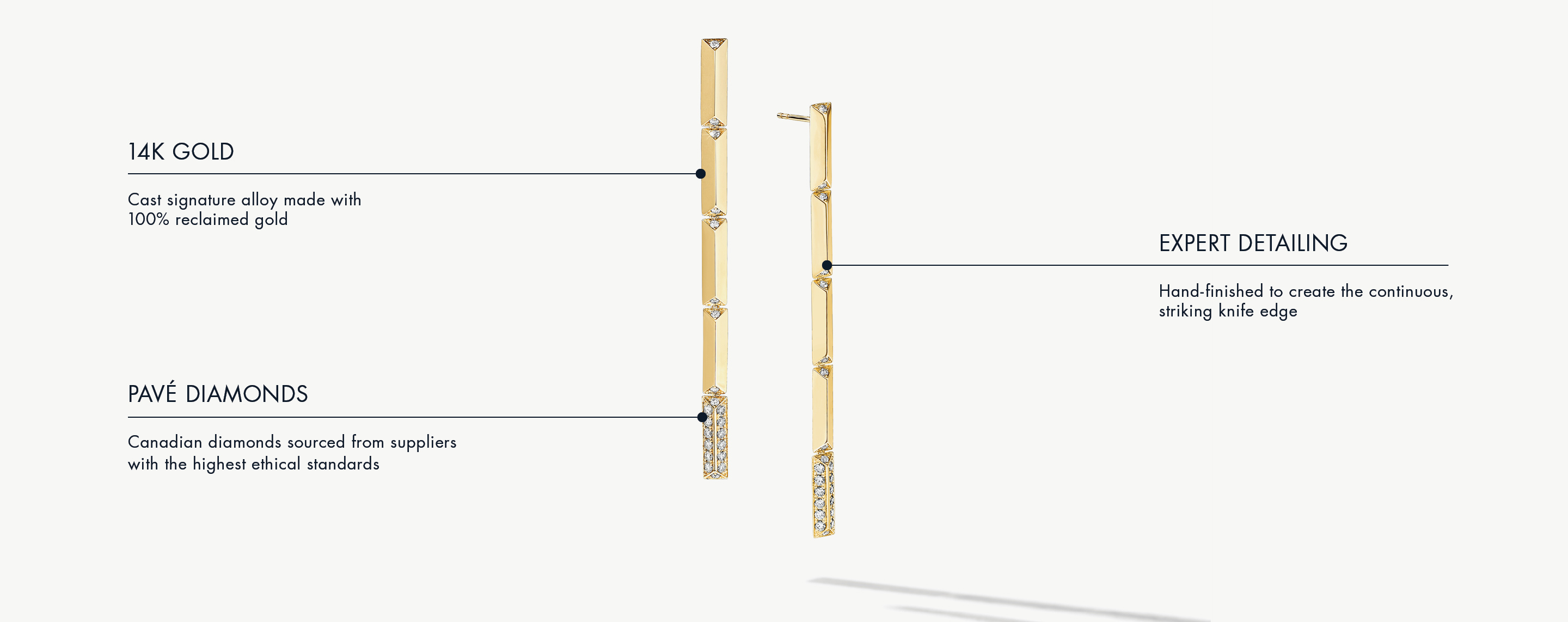 14K GOLD

Cast signature alloy made with 100% reclaimed gold

PAVÉ DIAMONDS

Canadian diamonds sourced from suppliers with the highest ethical standards

EXPERT DETAILING

Hand-finished to create the continuous, striking knife edge