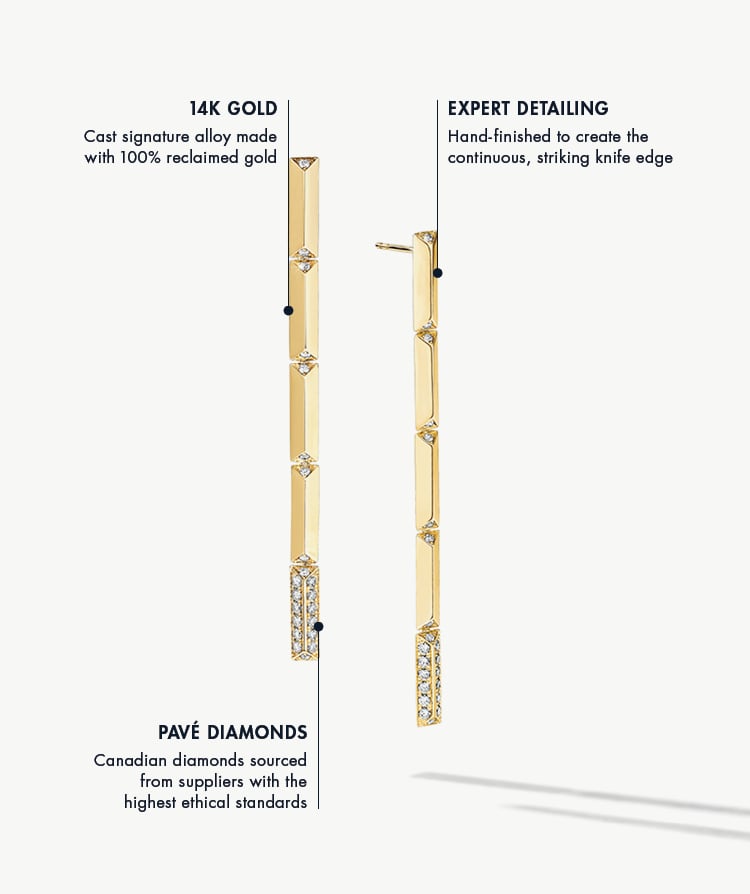 14K GOLD
Cast signature alloy made with 100% reclaimed gold

EXPERT DETAILING
Hand-finished to create the continuous, striking knife edge

PAVÉ DIAMONDS
Canadian diamonds sourced from suppliers with the highest ethical standards