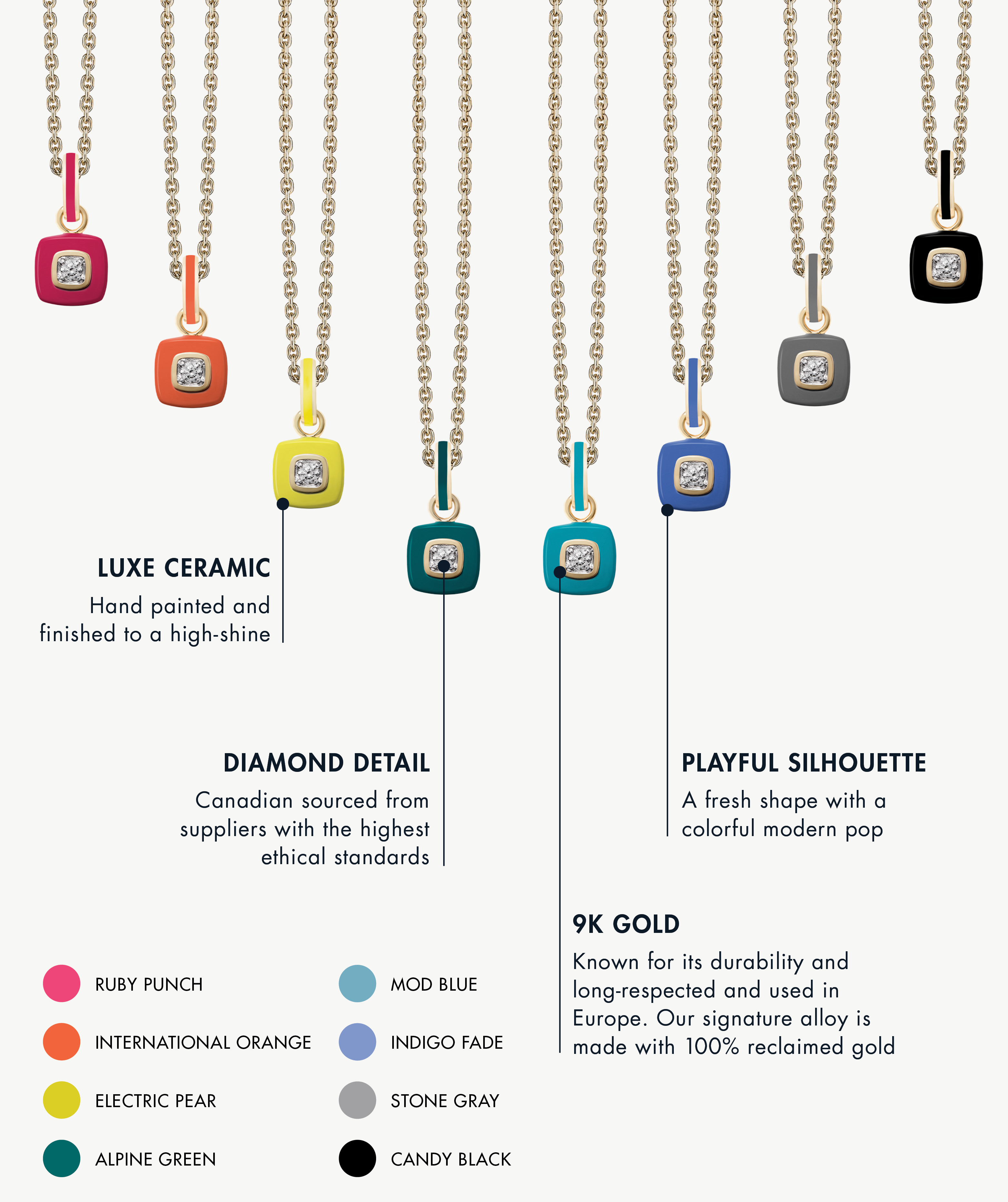 LUXE CERAMIC
Hand painted and finished to a high-shine

DIAMOND DETAIL
Canadian sourced from suppliers with the highest ethical standards

PLAYFUL SILHOUETTE
A fresh shape with a colorful modern pop

9K GOLD
Known for its durability and long-respected and used in Europe. Our signature alloy is made with 100% reclaimed gold

RUBY PUNCH
INTERNATIONAL ORANGE
ELECTRIC PEAR
ALPINE GREEN

MOD BLUE
INDIGO FADE
STONE GRAY
CANDY BLACK