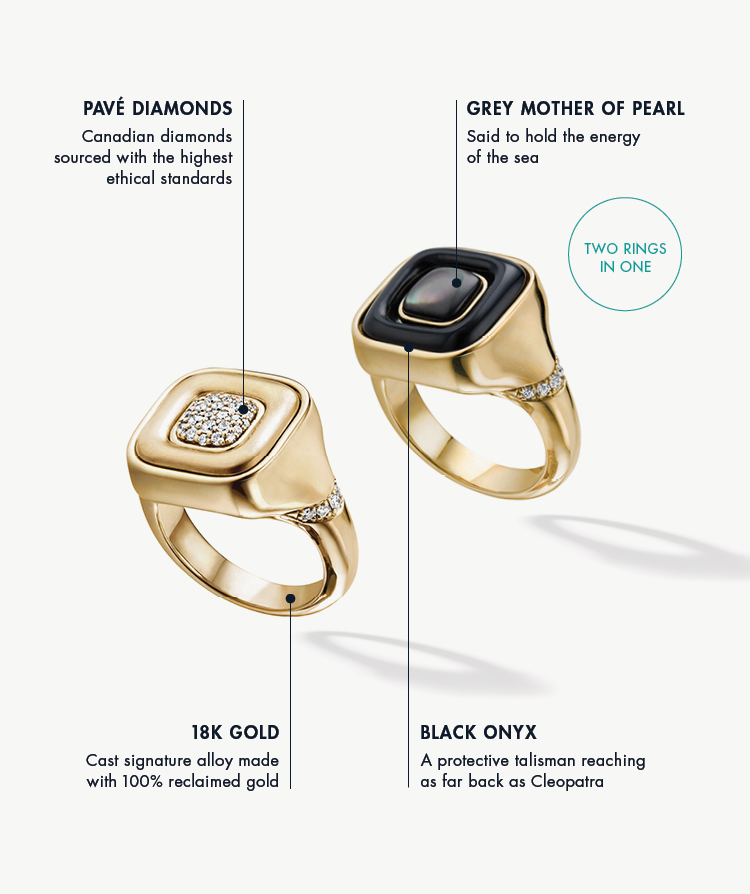 PAVÉ DIAMONDS
Canadian diamonds sourced with the highest ethical standards

GREY MOTHER OF PEARL
Said to hold the energy of the sea

TWO RINGS IN ONE

18K GOLD
Cast signature alloy made with 100% reclaimed gold

BLACK ONYX
A protective talisman reaching as far back as Cleopatra