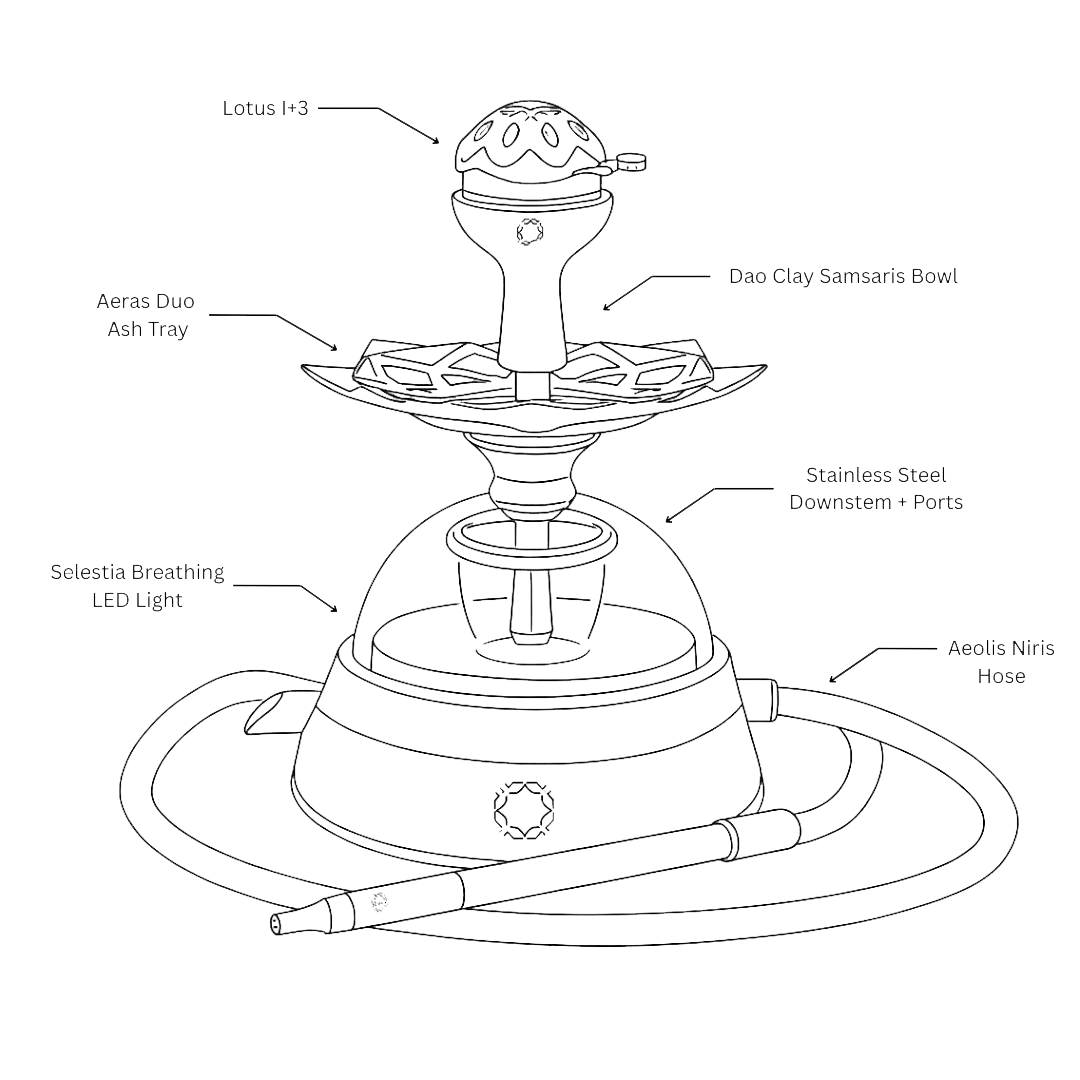 Lotus I+3

Dao Clay Samsaris Bowl

Aeras Duo
Ash Tray

Stainless Steel
Downstem + Ports

Selestia Breathing
LED Light

Aeolis Niris
Hose