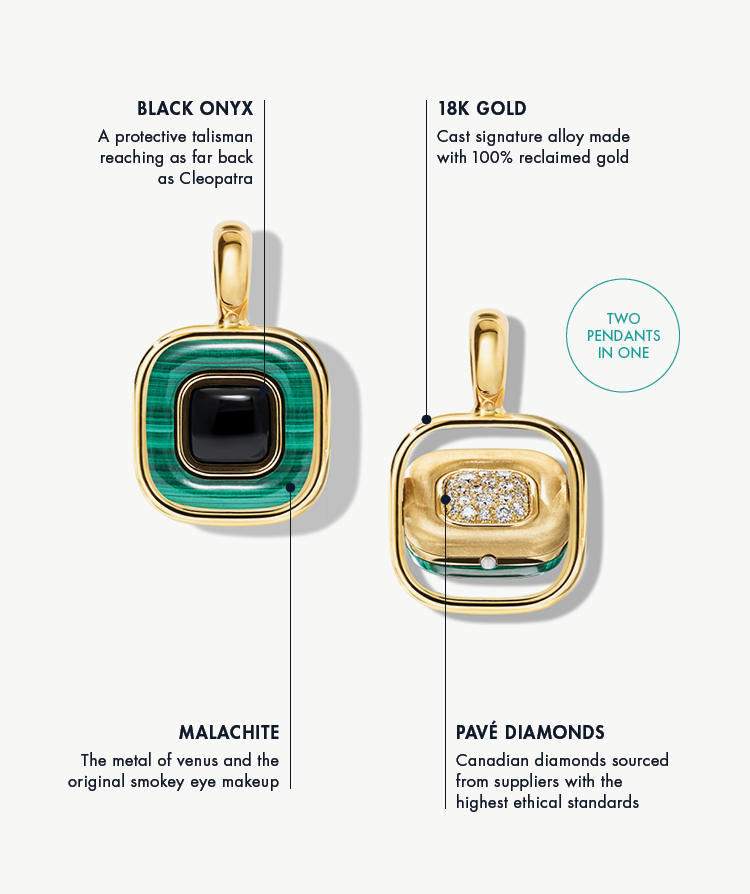 BLACK ONYX
A protective talisman reaching as far back as Cleopatra

18K GOLD
Cast signature alloy made with 100% reclaimed gold

TWO PENDANTS IN ONE

MALACHITE
The metal of venus and the original smokey eye makeup

PAVÉ DIAMONDS
Canadian diamonds sourced from suppliers with the highest ethical standards