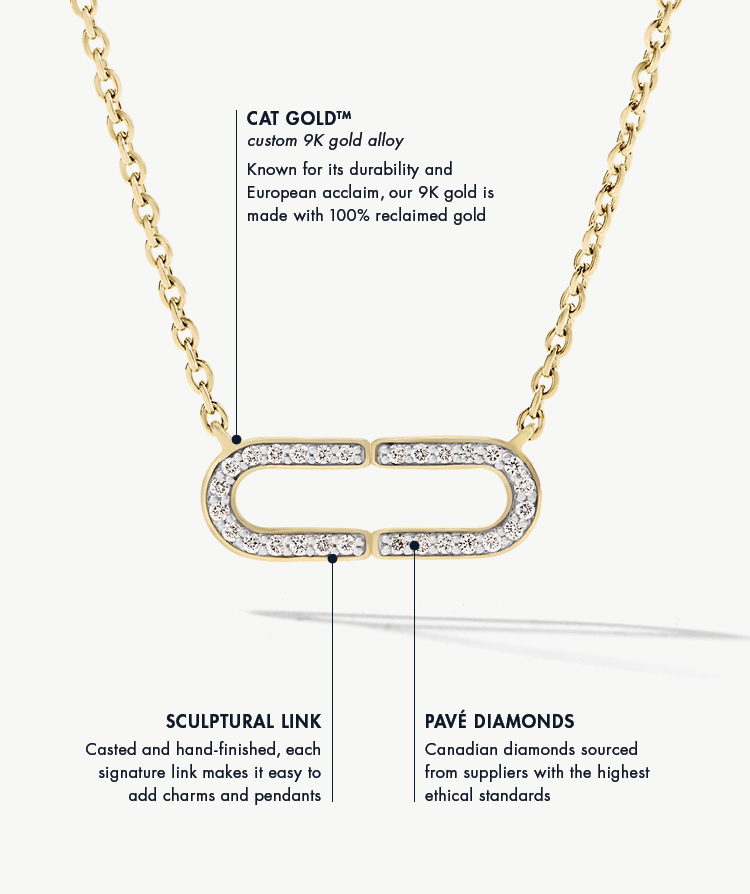 CAT GOLD™
custom 9K gold alloy
Known for its durability and European acclaim, our 9K gold is made with 100% reclaimed gold

SCULPTURAL LINK
Casted and hand-finished, each signature link makes it easy to add charms and pendants

PAVÉ DIAMONDS
Canadian diamonds sourced from suppliers with the highest ethical standards