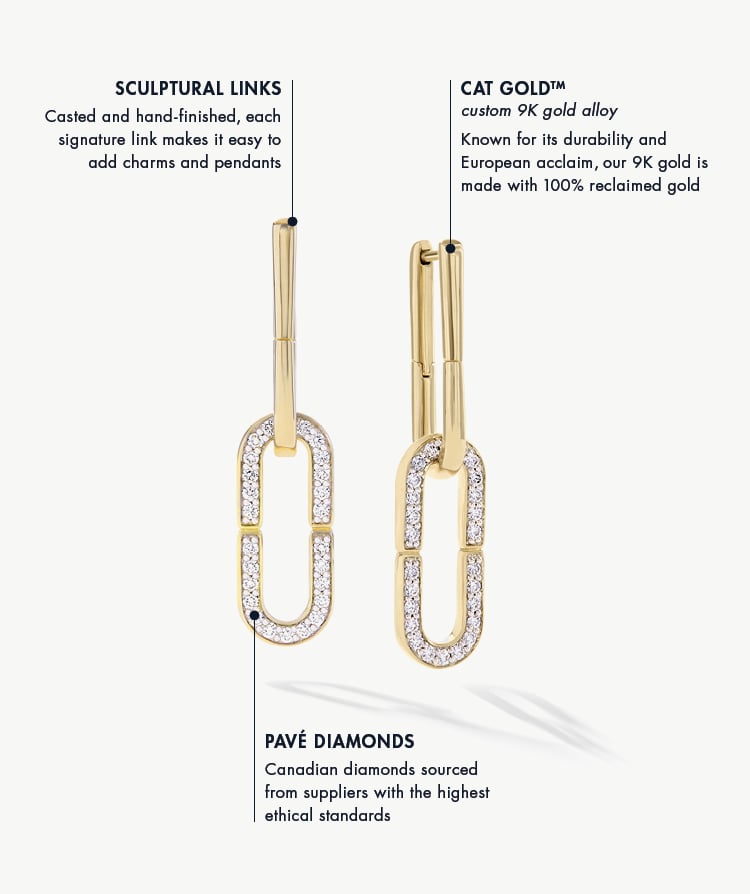 SCULPTURAL LINKS
Casted and hand-finished, each signature link makes it easy to add charms and pendants

CAT GOLD™
custom 9K gold alloy
Known for its durability and European acclaim, our 9K gold is made with 100% reclaimed gold

PAVÉ DIAMONDS
Canadian diamonds sourced from suppliers with the highest ethical standards