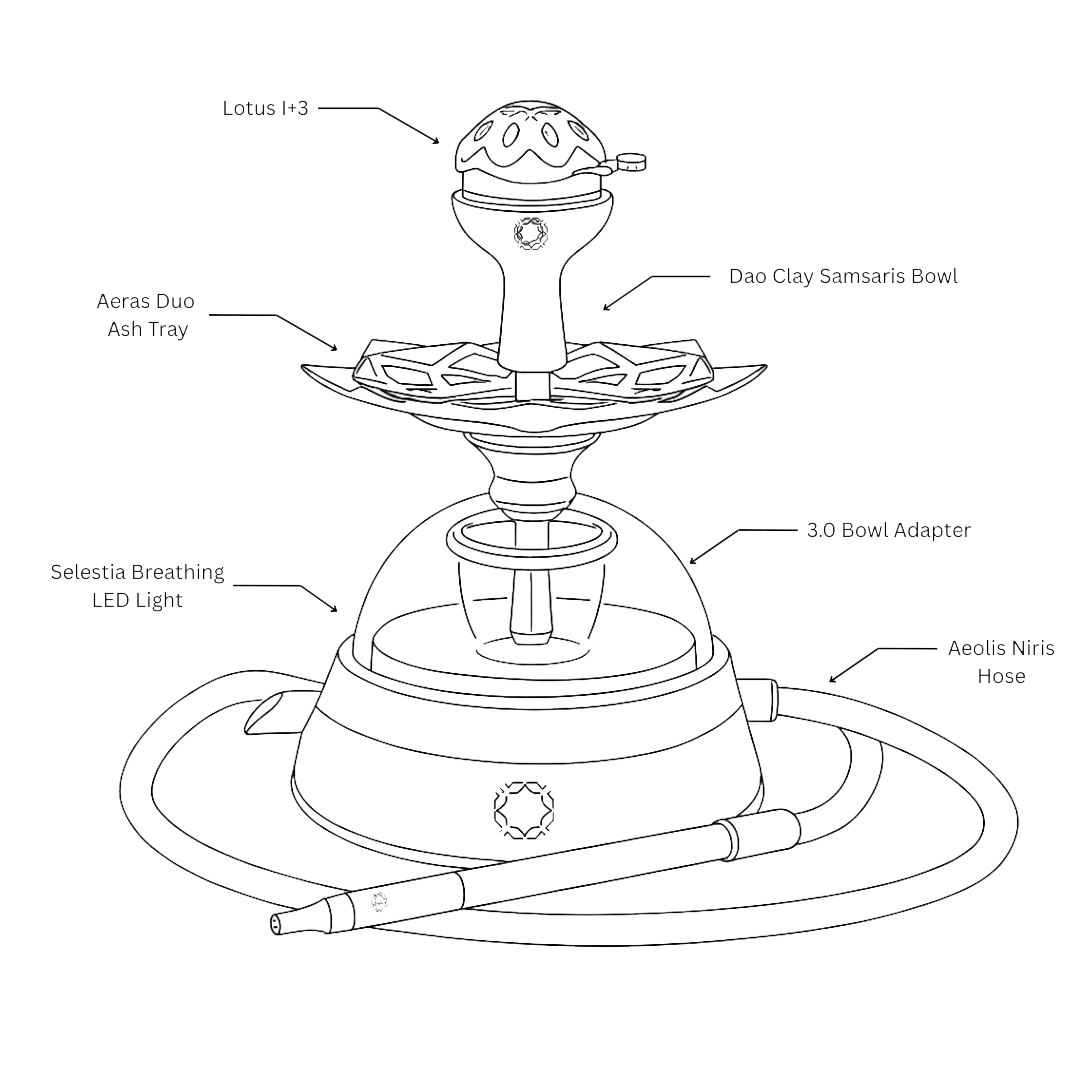 Lotus I+3

Dao Clay Samsaris Bowl

Aeras Duo
Ash Tray

3.0 Bowl Adapter

Selestia Breathing
LED Light

Aeolis Niris
Hose