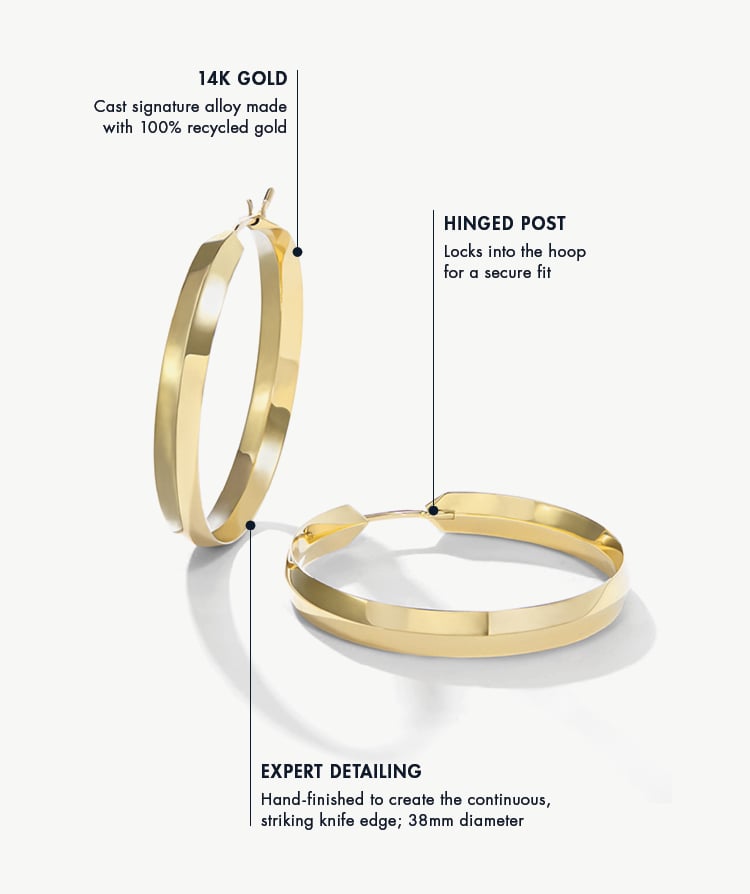 14K GOLD
Cast signature alloy made with 100% recycled gold

HINGED POST
Locks into the hoop for a secure fit

EXPERT DETAILING
Hand-finished to create the continuous, striking knife edge; 38mm diameter