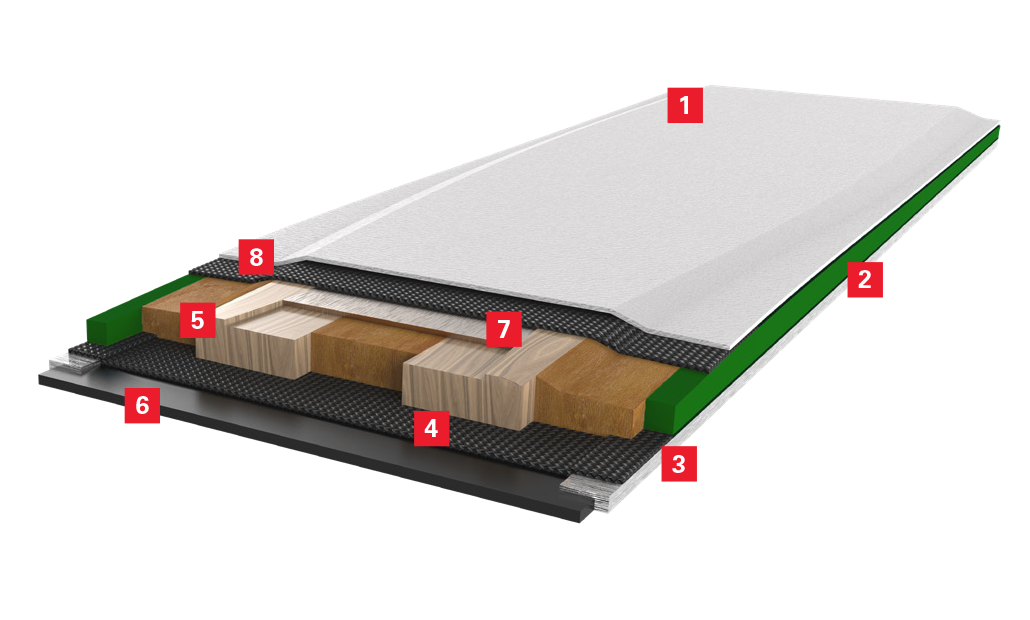 1
8
2
5
7
6
4
3