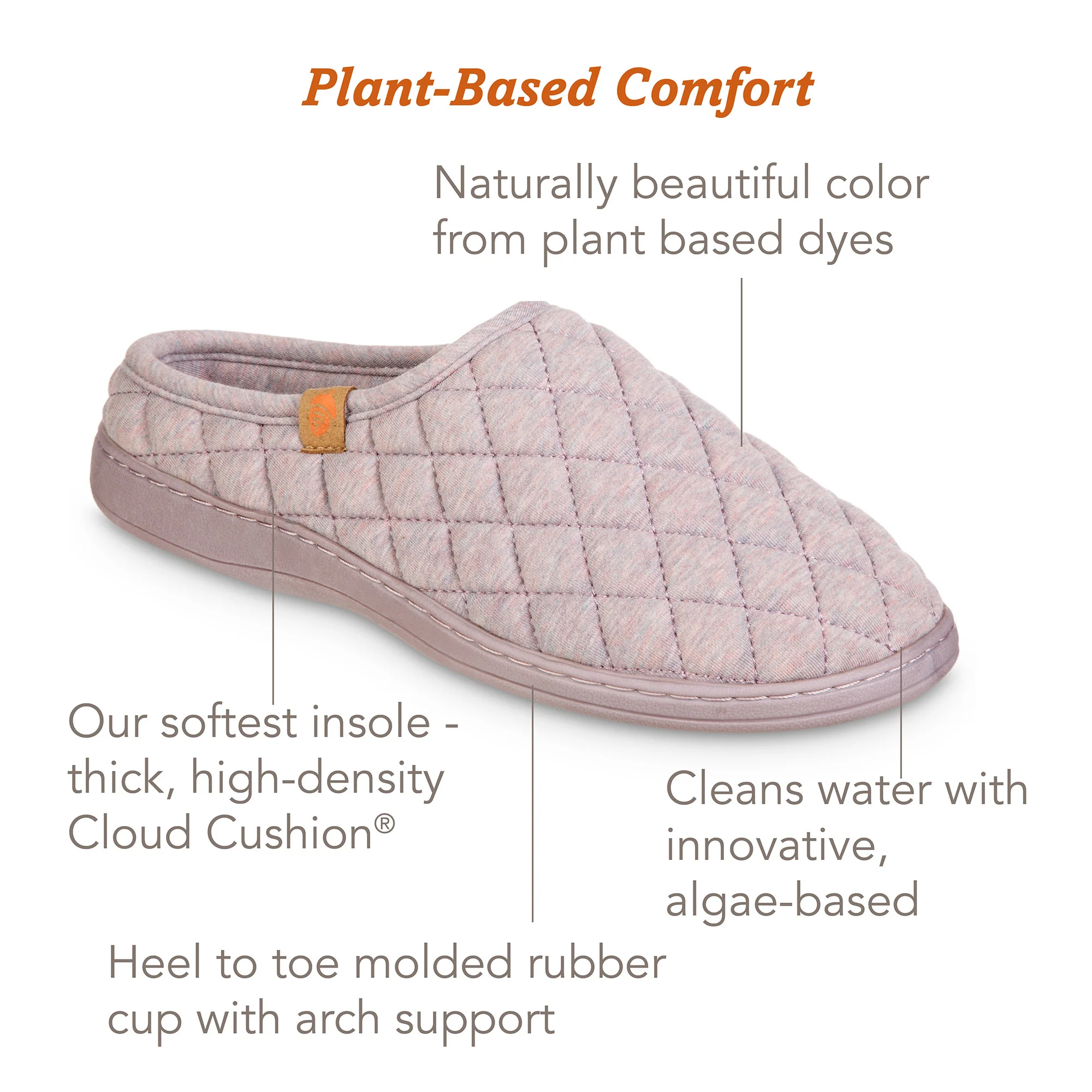 Plant-Based Comfort

Naturally beautiful color from plant based dyes

Our softest insole - thick, high-density Cloud Cushion®

Cleans water with innovative, algae-based

Heel to toe molded rubber cup with arch support