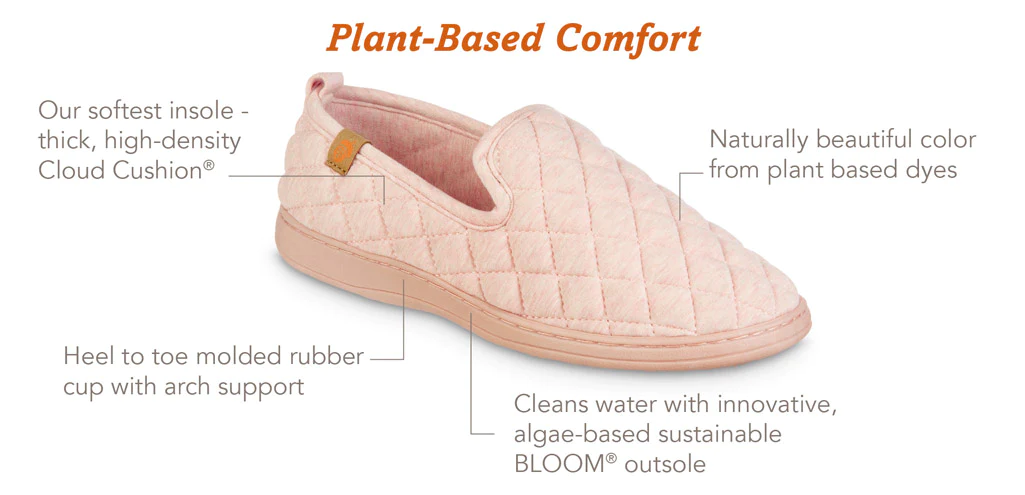 Plant-Based Comfort

Our softest insole - thick, high-density Cloud Cushion®

Naturally beautiful color from plant based dyes

Heel to toe molded rubber cup with arch support

Cleans water with innovative, algae-based sustainable BLOOM® outsole