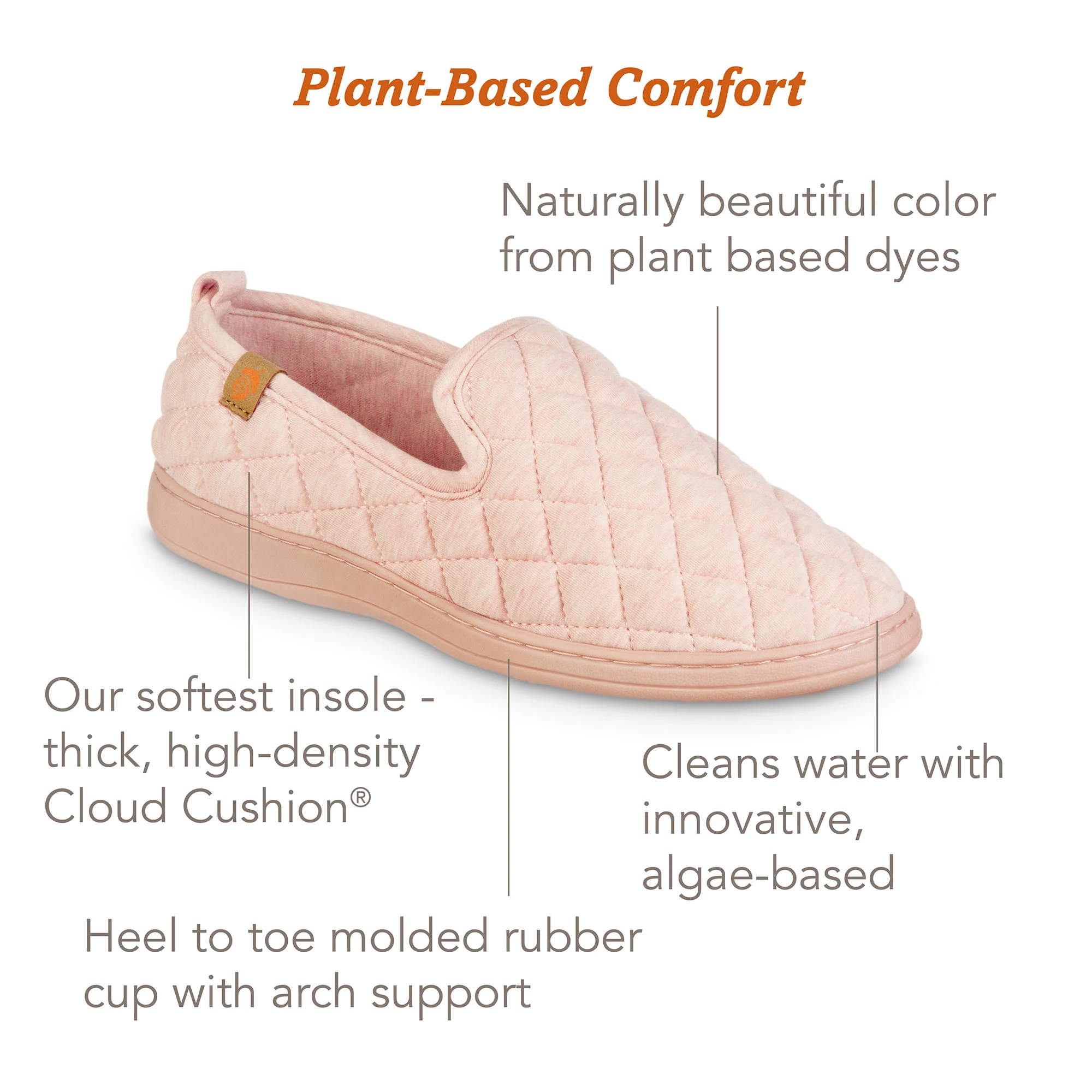 Plant-Based Comfort

Naturally beautiful color from plant based dyes

Our softest insole - thick, high-density Cloud Cushion®

Cleans water with innovative, algae-based

Heel to toe molded rubber cup with arch support