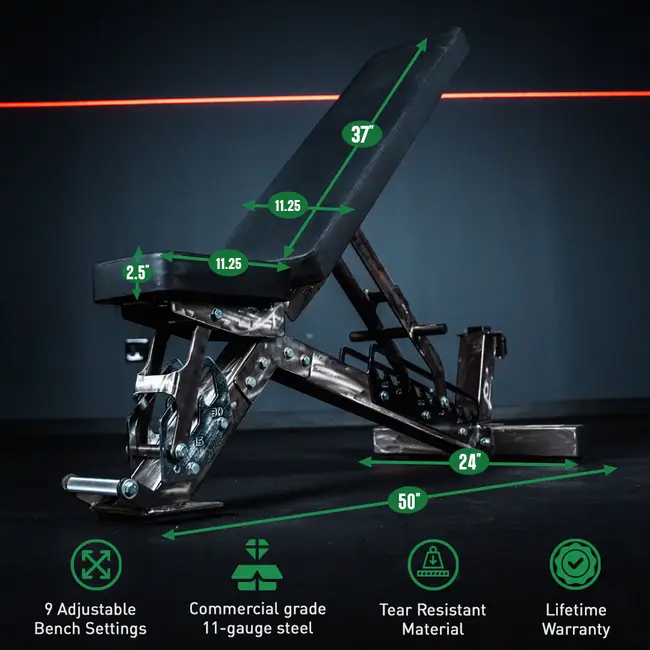 37"

11.25

2.5"

11.25

30

15

24"

50"

9 Adjustable Bench Settings

Commercial grade 11-gauge steel

Tear Resistant Material

Lifetime Warranty