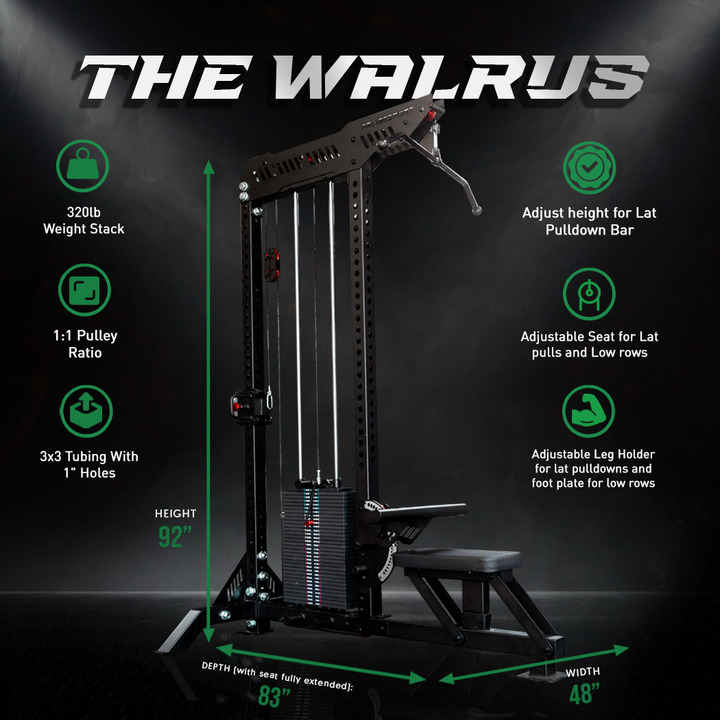 THE WALRUS

320lb Weight Stack

1:1 Pulley Ratio

3x3 Tubing With 1" Holes

Adjust height for Lat Pulldown Bar

Adjustable Seat for Lat pulls and Low rows

Adjustable Leg Holder for lat pulldowns and foot plate for low rows

HEIGHT
92"

DEPTH (with seat fully extended):
83"

WIDTH
48"