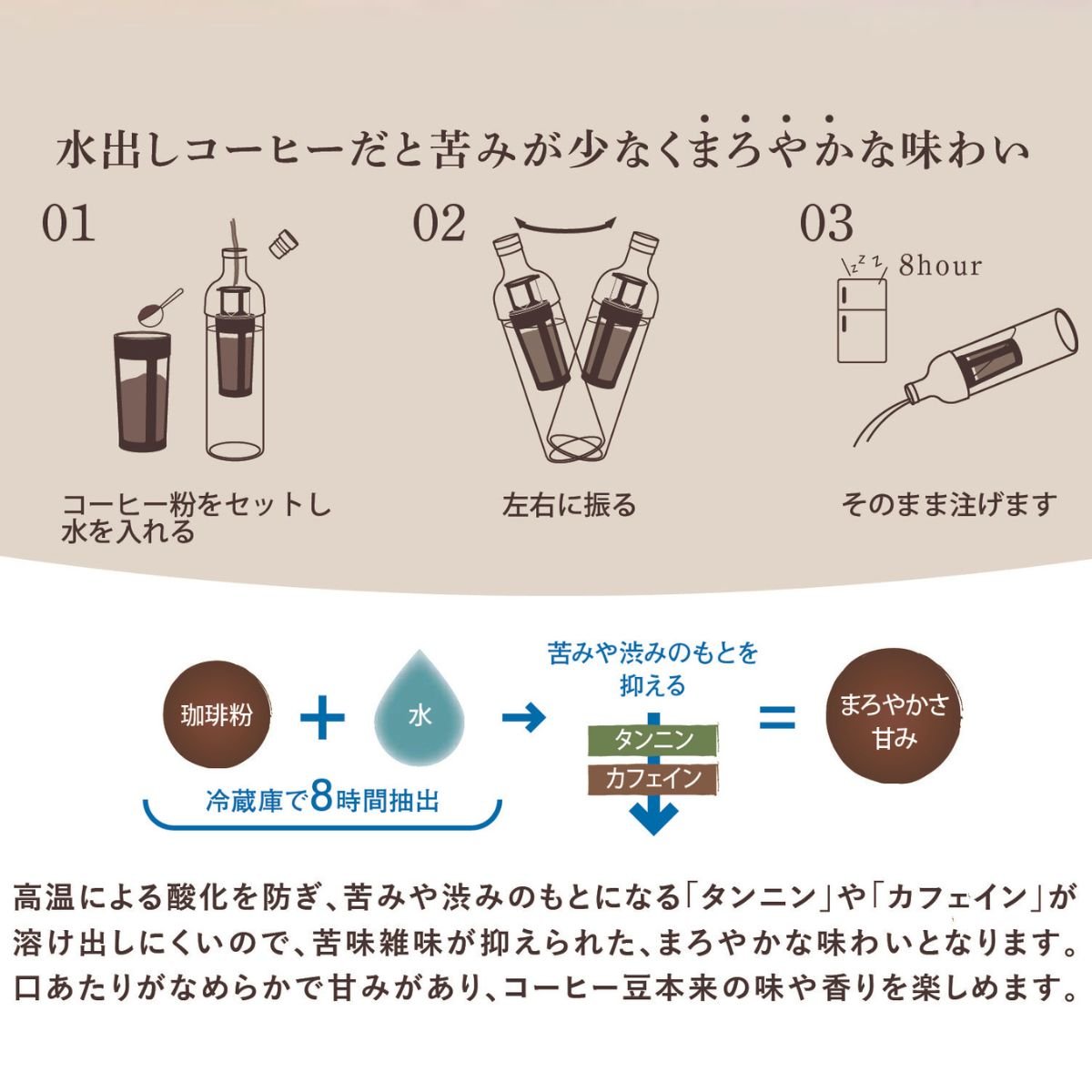 水出しコーヒーだと苦みが少なくまろやかな味わい

01

コーヒー粉をセットし水を入れる

02

左右に振る

03

zzz 8hour

そのまま注げます

珈琲粉 + 水 →

冷蔵庫で8時間抽出

苦みや渋みのもとを抑える

タンニン

カフェイン

= まろやかさ 甘み

高温による酸化を防ぎ、苦みや渋みのもとになる「タンニン」や「カフェイン」が溶け出しにくいので、苦味雑味が抑えられた、まろやかな味わいとなります。口あたりがなめらかで甘みがあり、コーヒー豆本来の味や香りを楽しめます。