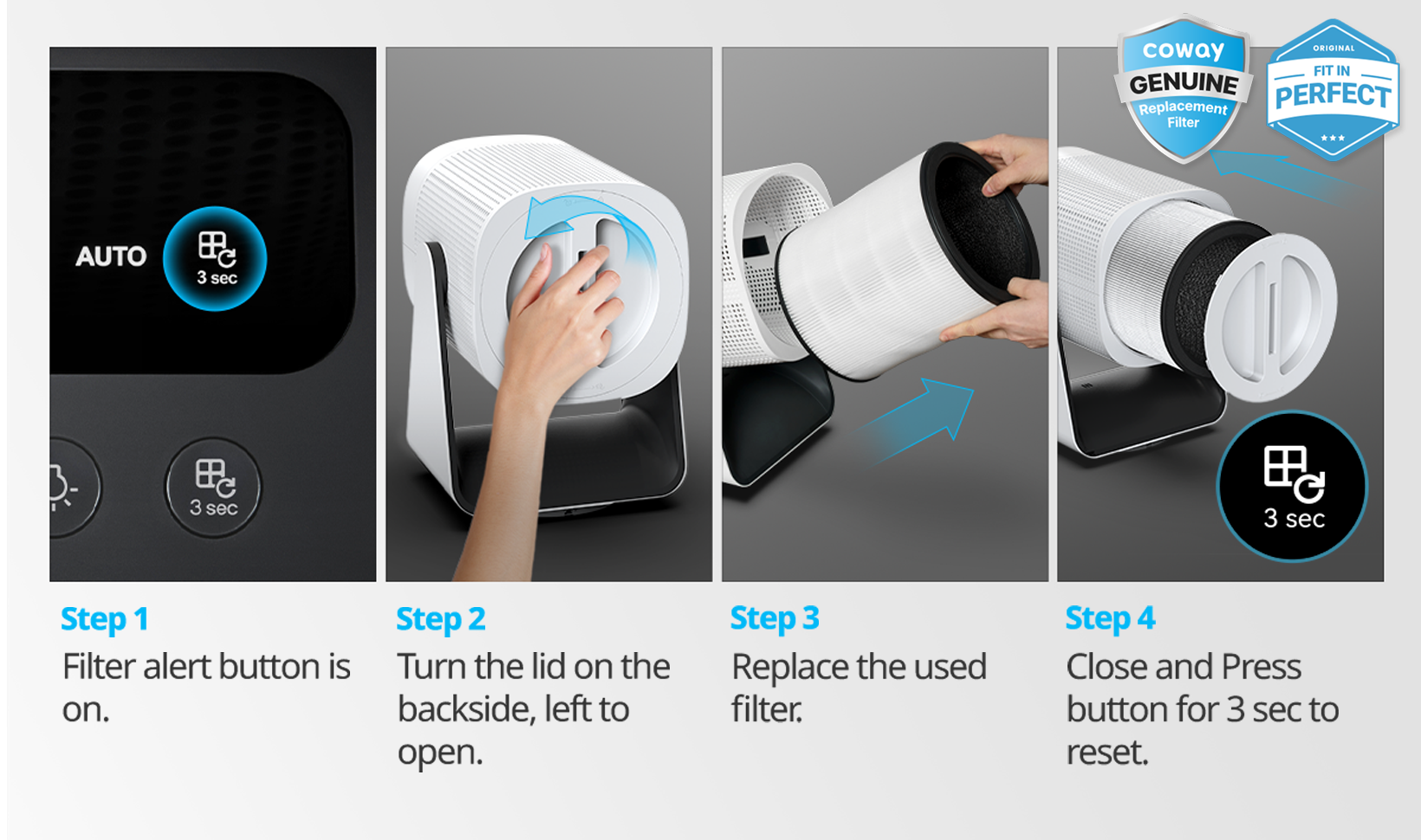 AUTO
3 sec
3 sec

coway GENUINE Replacement Filter

ORIGINAL FIT IN PERFECT

3 sec

Step 1
Filter alert button is on.

Step 2
Turn the lid on the backside, left to open.

Step 3
Replace the used filter.

Step 4
Close and Press button for 3 sec to reset.