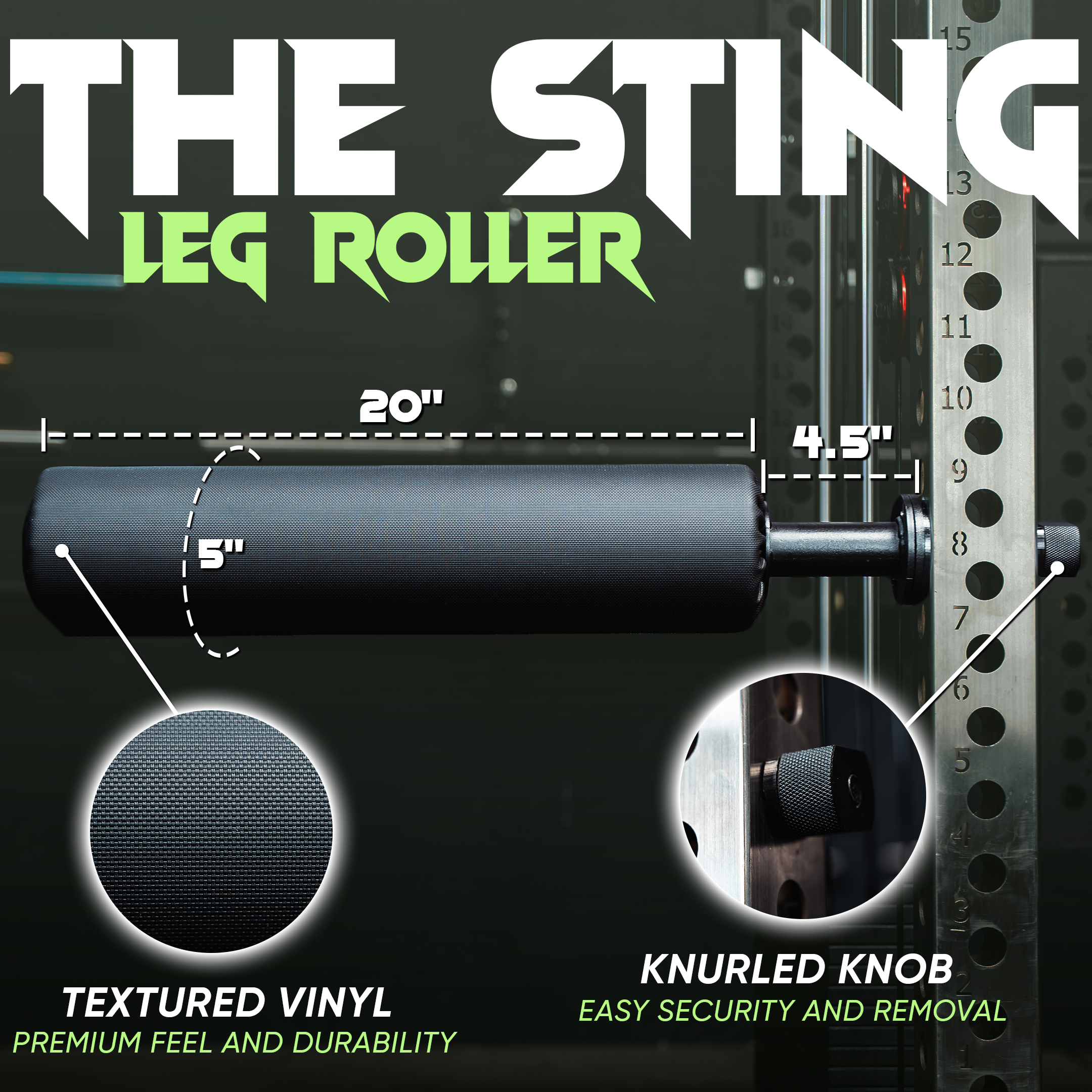 THE STING
LEG ROLLER

20"
4.5"
5"

15
13
12
11
10
9
8
7
6
5
4
3
2
1

TEXTURED VINYL
PREMIUM FEEL AND DURABILITY

KNURLED KNOB
EASY SECURITY AND REMOVAL