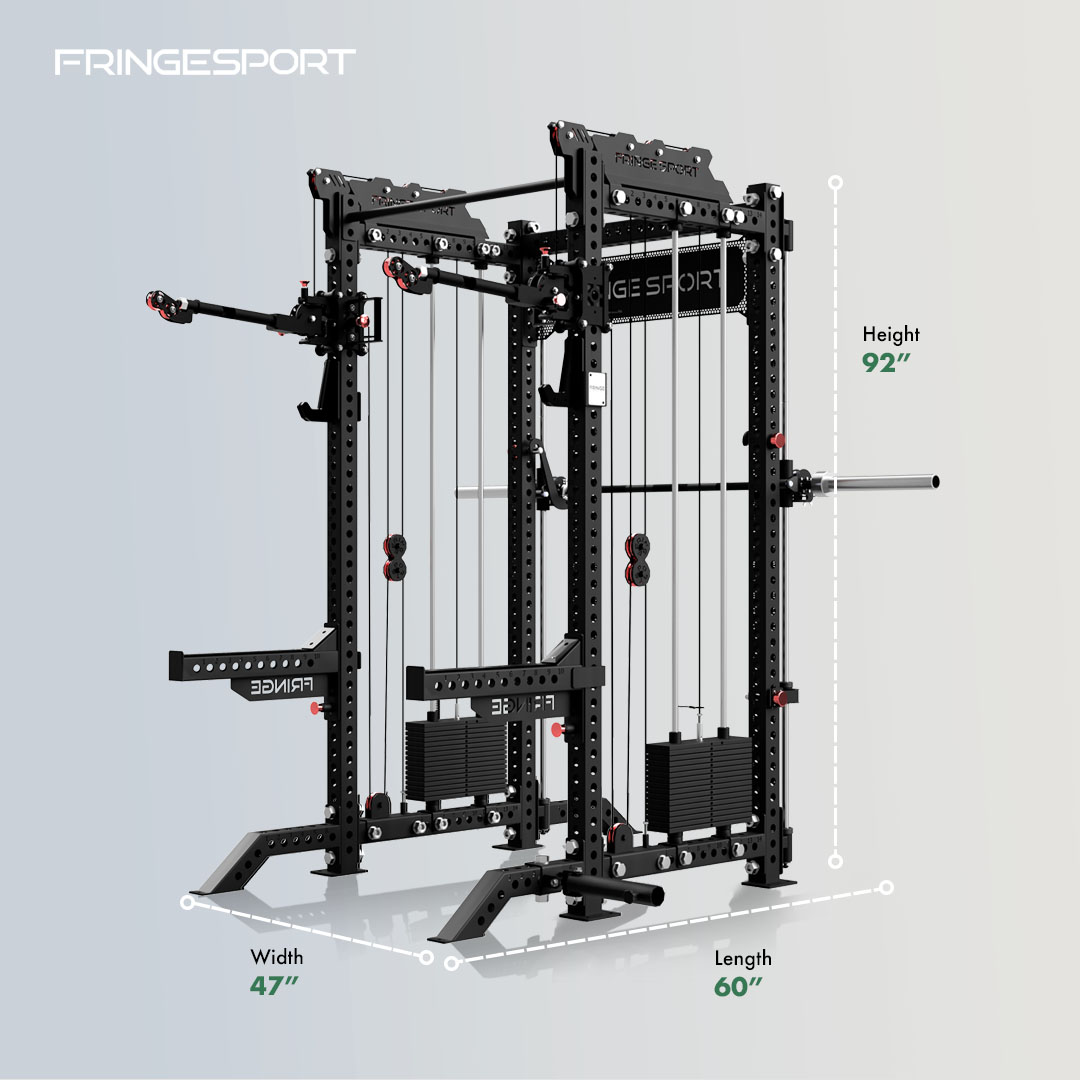 FRINGESPORT

FRINGESPORT

FRINGESPORT

IGE SPORT

FRINGE

FRINGE

Height
92″

Width
47″

Length
60″