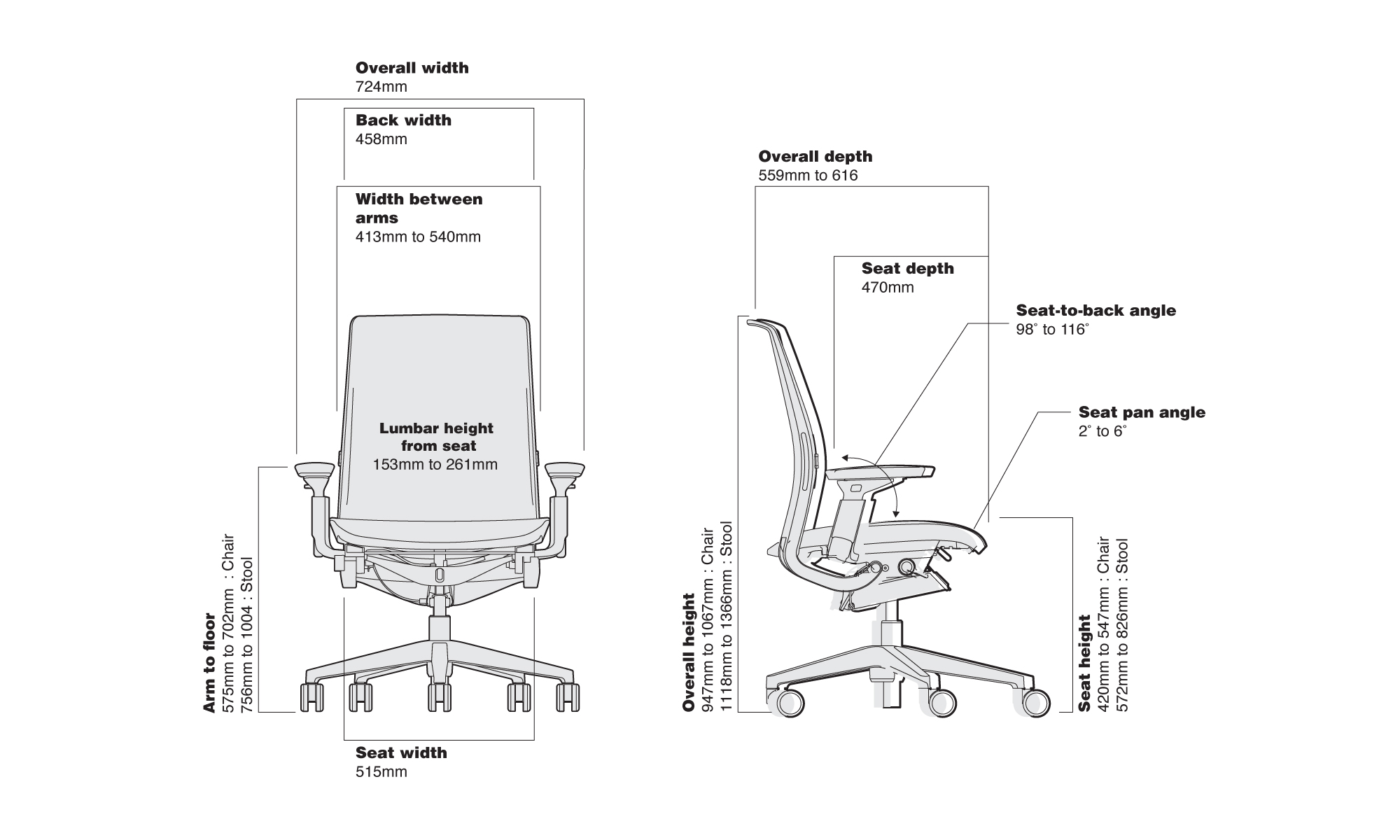 Overall width
724mm

Back width
458mm

Width between arms
413mm to 540mm

Lumbar height from seat
153mm to 261mm

Arm to floor
575mm to 702mm : Chair
756mm to 1004 : Stool

Seat width
515mm

Overall depth
559mm to 616

Seat depth
470mm

Seat-to-back angle
98° to 116°

Seat pan angle
2° to 6°

Overall height
947mm to 1067mm : Chair
1118mm to 1366mm : Stool

Seat height
420mm to 547mm : Chair
572mm to 826mm : Stool