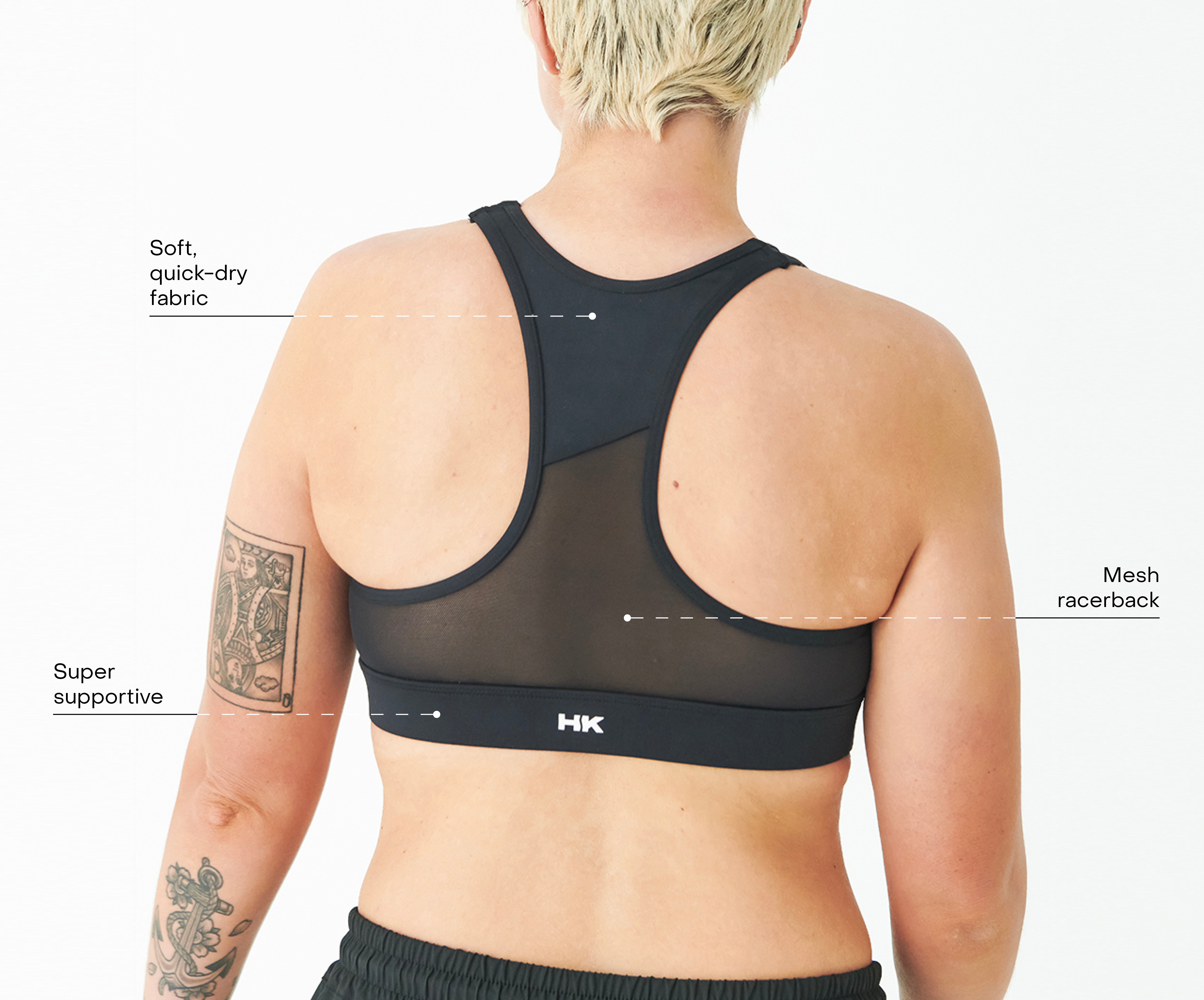 Soft, quick-dry fabric

Mesh racerback

Super supportive

HK