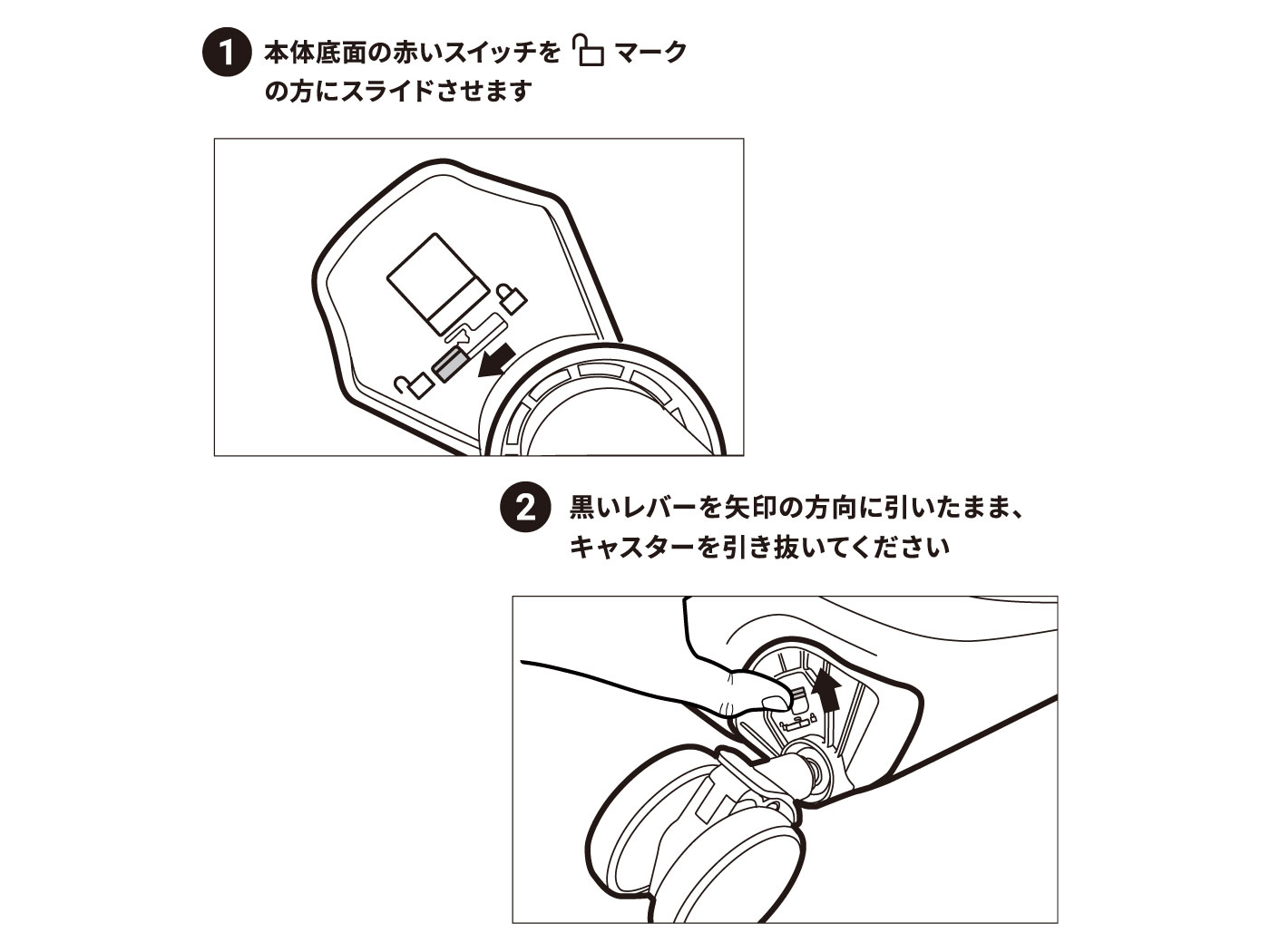 1 本体底面の赤いスイッチを マーク の方にスライドさせます

2 黒いレバーを矢印の方向に引いたまま、キャスターを引き抜いてください