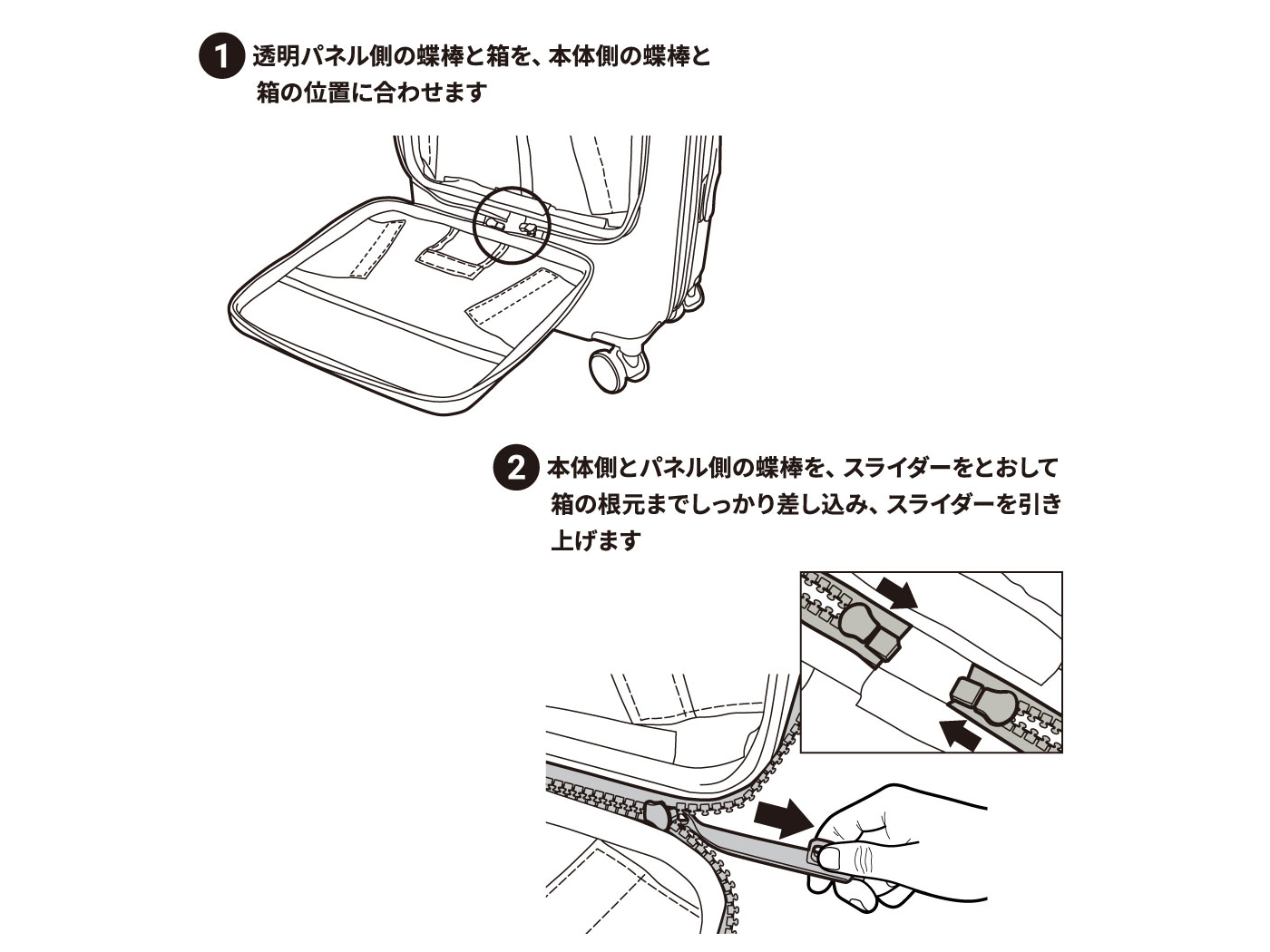 1 透明パネル側の蝶棒と箱を、本体側の蝶棒と箱の位置に合わせます

2 本体側とパネル側の蝶棒を、スライダーをとおして箱の根元までしっかり差し込み、スライダーを引き上げます