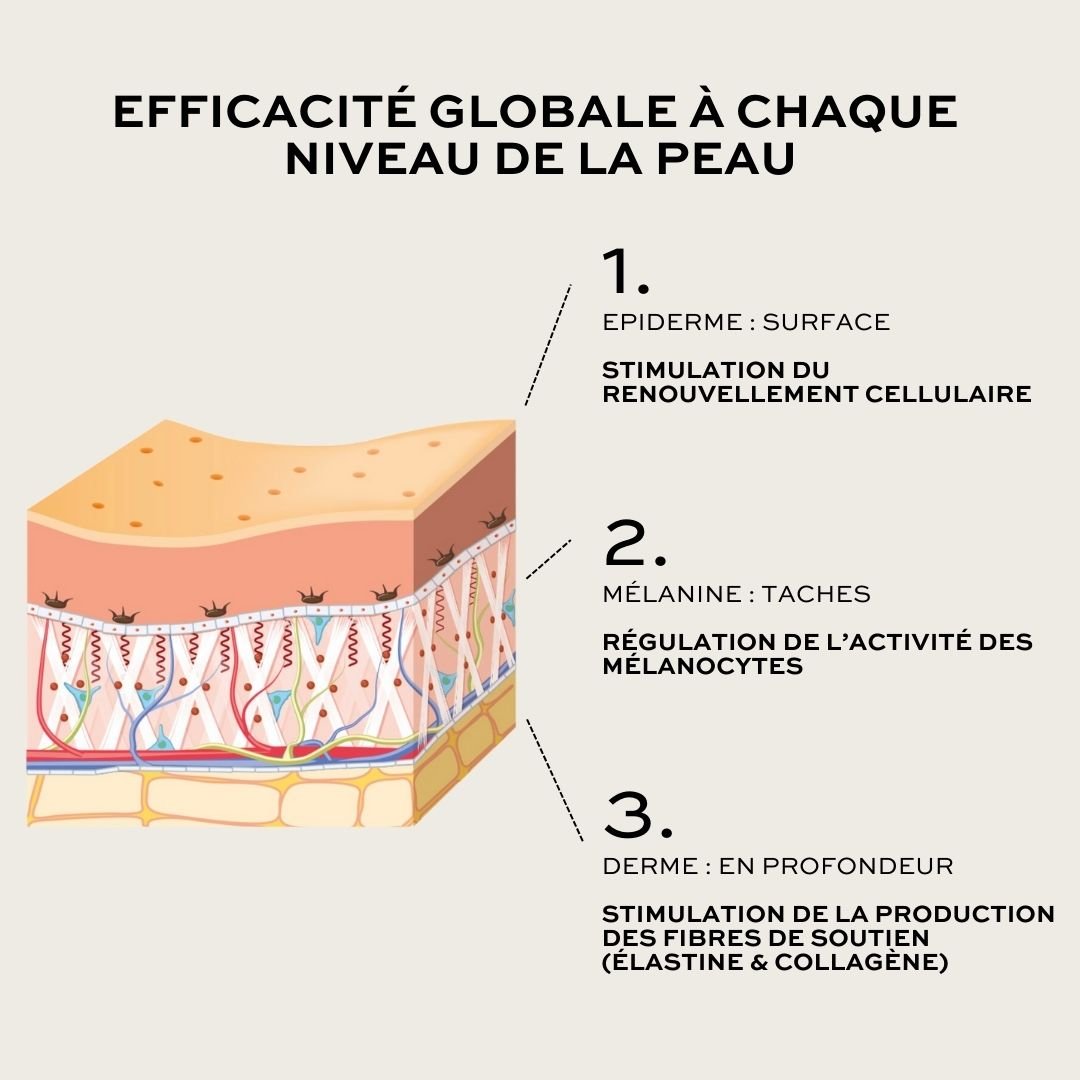 EFFICACITÉ GLOBALE À CHAQUE NIVEAU DE LA PEAU

1.

EPIDERME : SURFACE

STIMULATION DU RENOUVELLEMENT CELLULAIRE

2.

MÉLANINE : TACHES

RÉGULATION DE L'ACTIVITÉ DES MÉLANOCYTES

3.

DERME : EN PROFONDEUR

STIMULATION DE LA PRODUCTION DES FIBRES DE SOUTIEN (ÉLASTINE & COLLAGÈNE)