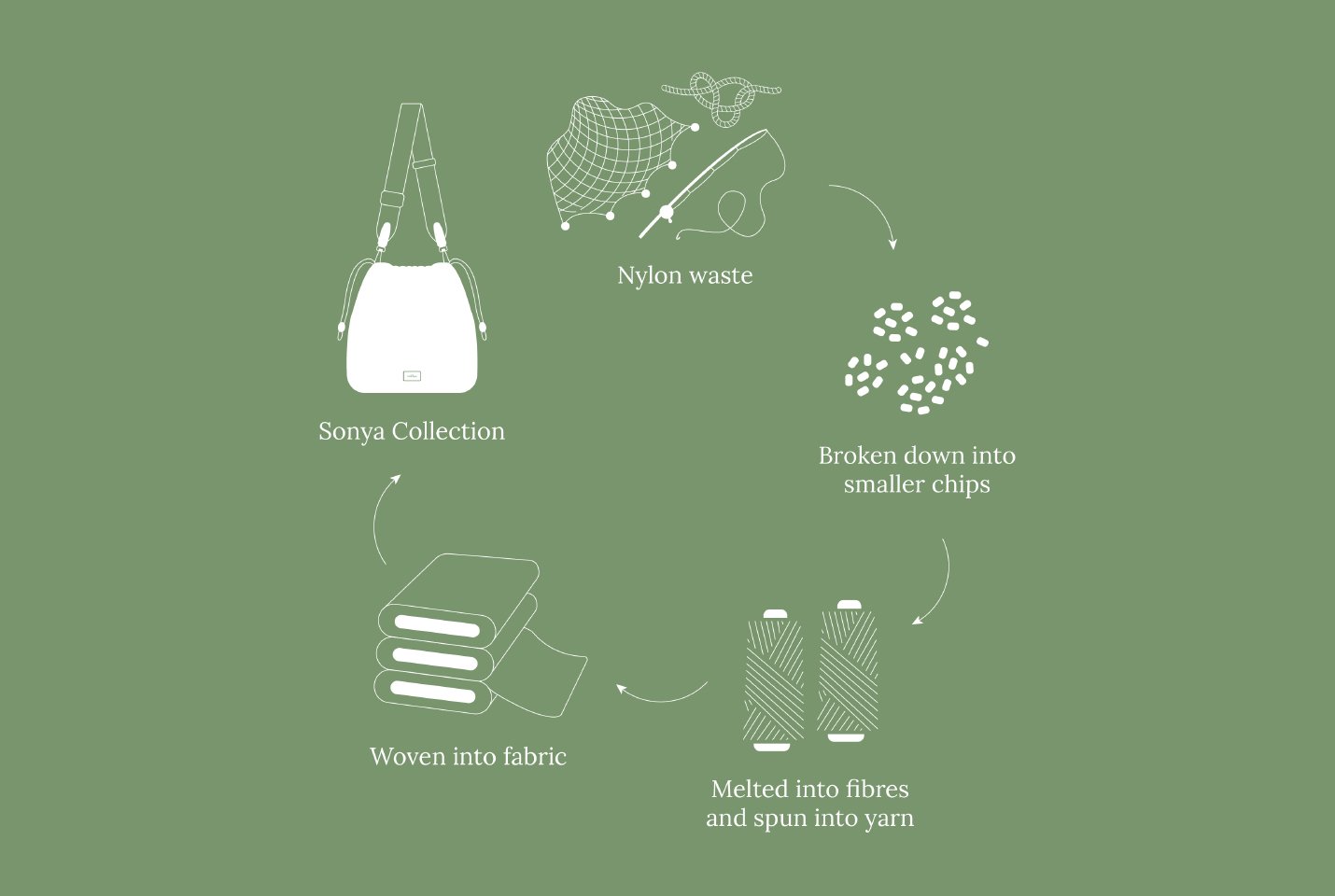 Nylon waste

Broken down into smaller chips

Melted into fibres and spun into yarn

Woven into fabric

Sonya Collection