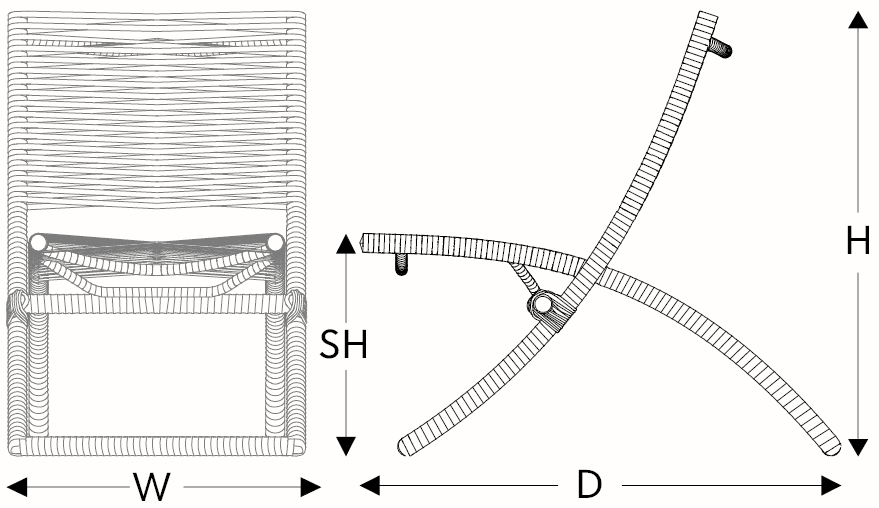 H

SH

W

D