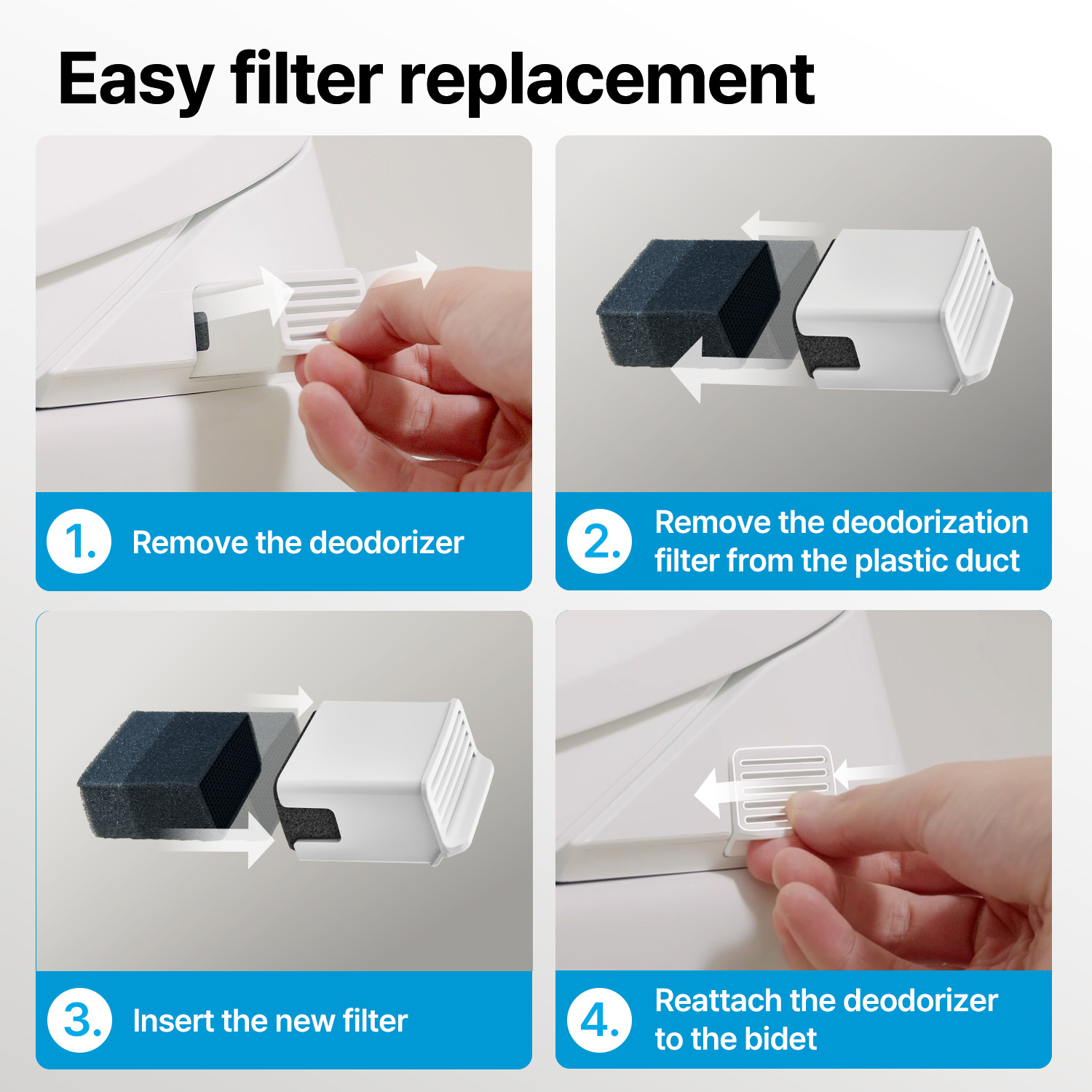 Easy filter replacement

1. Remove the deodorizer

2. Remove the deodorization filter from the plastic duct

3. Insert the new filter

4. Reattach the deodorizer to the bidet