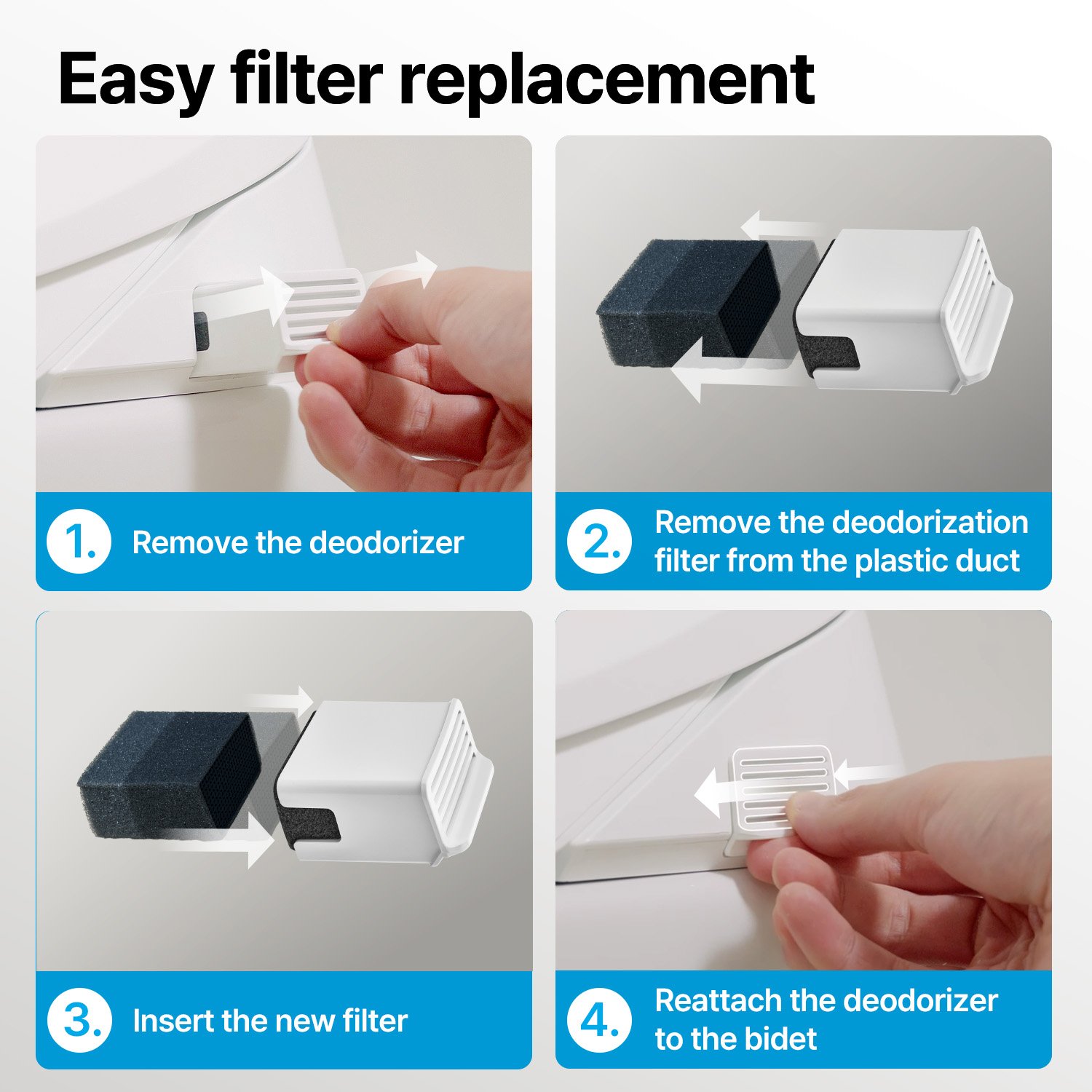 Easy filter replacement

1. Remove the deodorizer

2. Remove the deodorization filter from the plastic duct

3. Insert the new filter

4. Reattach the deodorizer to the bidet