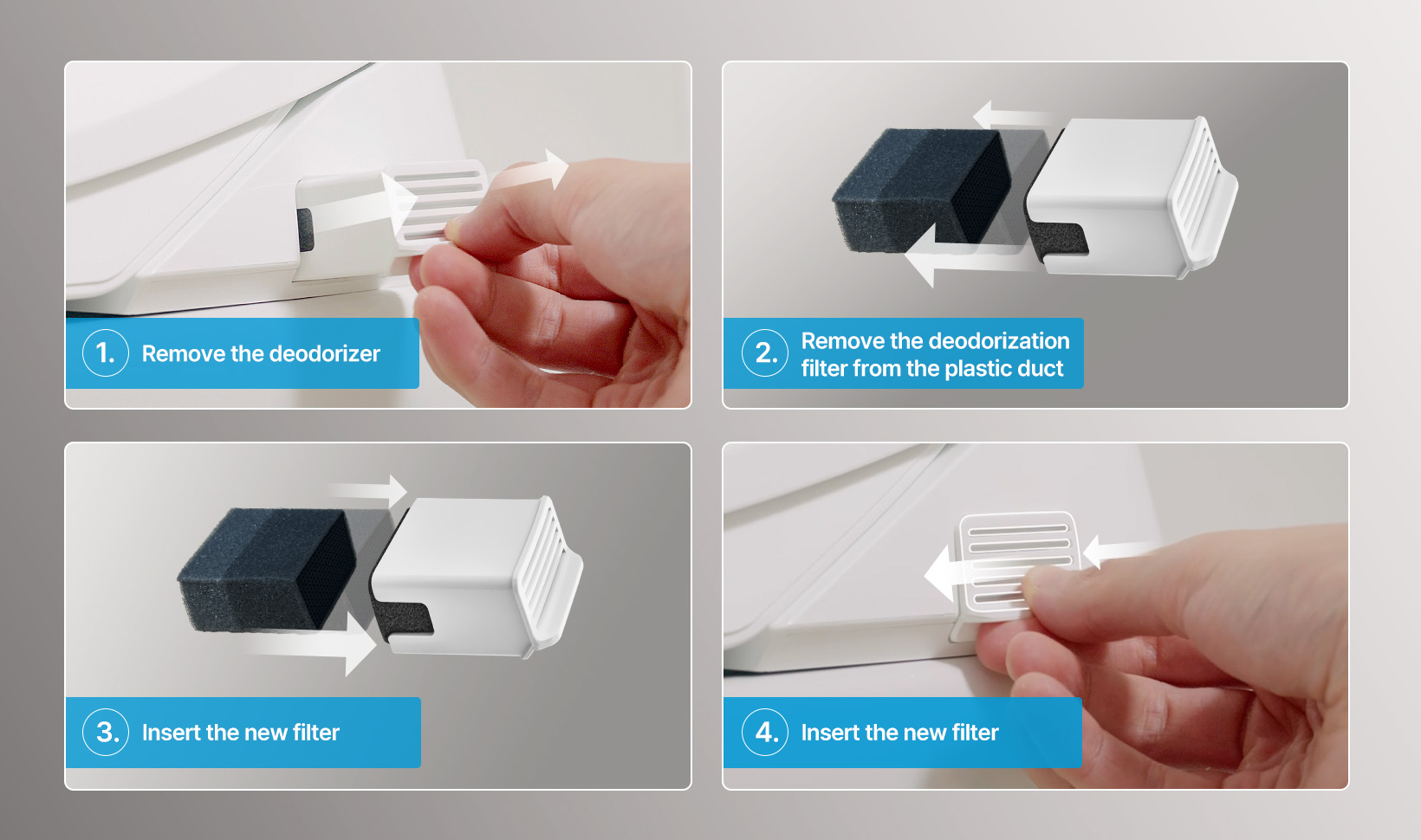 1. Remove the deodorizer

2. Remove the deodorization filter from the plastic duct

3. Insert the new filter

4. Insert the new filter