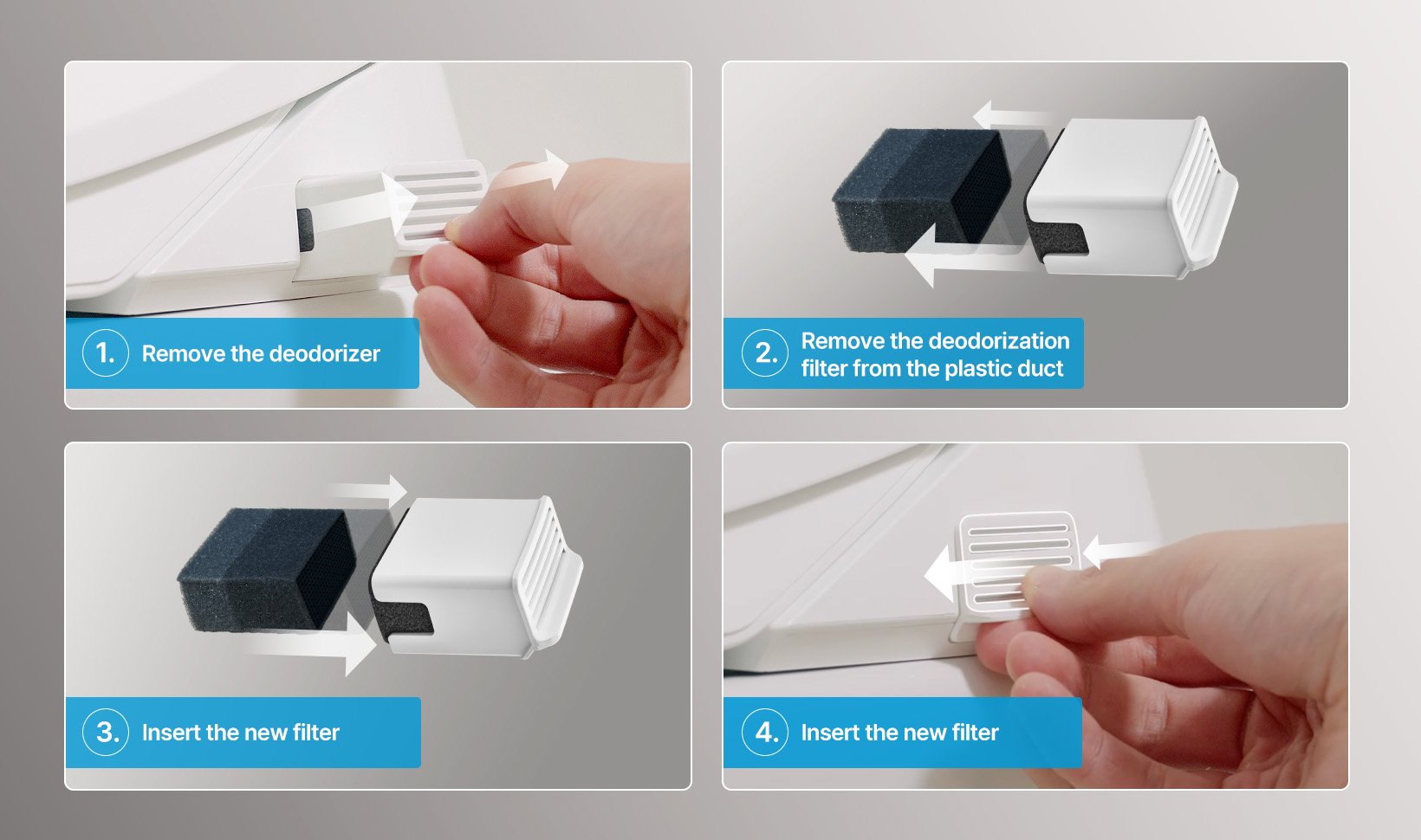 1. Remove the deodorizer

2. Remove the deodorization filter from the plastic duct

3. Insert the new filter

4. Insert the new filter