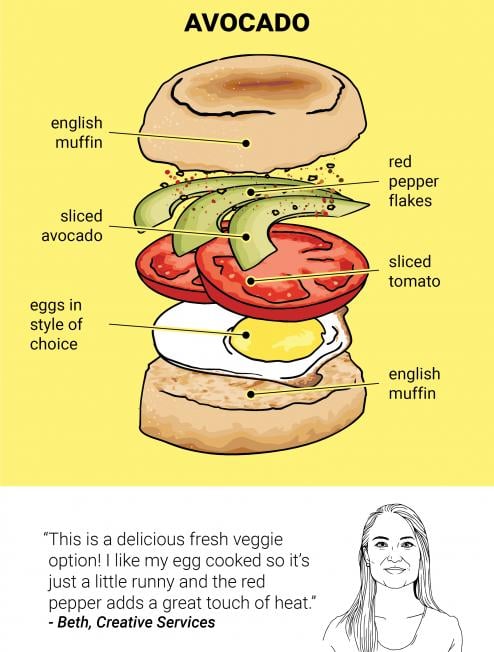 AVOCADO

english muffin

red pepper flakes

sliced avocado

sliced tomato

eggs in style of choice

english muffin

"This is a delicious fresh veggie option! I like my egg cooked so it's just a little runny and the red pepper adds a great touch of heat."
- Beth, Creative Services