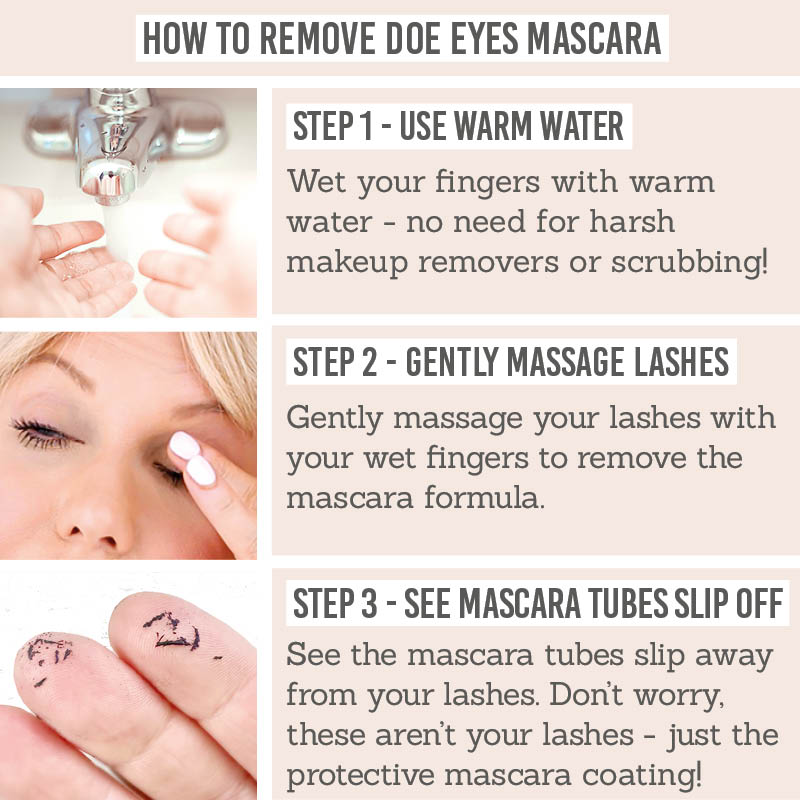 HOW TO REMOVE DOE EYES MASCARA

STEP 1 - USE WARM WATER

Wet your fingers with warm water - no need for harsh makeup removers or scrubbing!

STEP 2 - GENTLY MASSAGE LASHES

Gently massage your lashes with your wet fingers to remove the mascara formula.

STEP 3 - SEE MASCARA TUBES SLIP OFF

See the mascara tubes slip away from your lashes. Don't worry, these aren't your lashes - just the protective mascara coating!